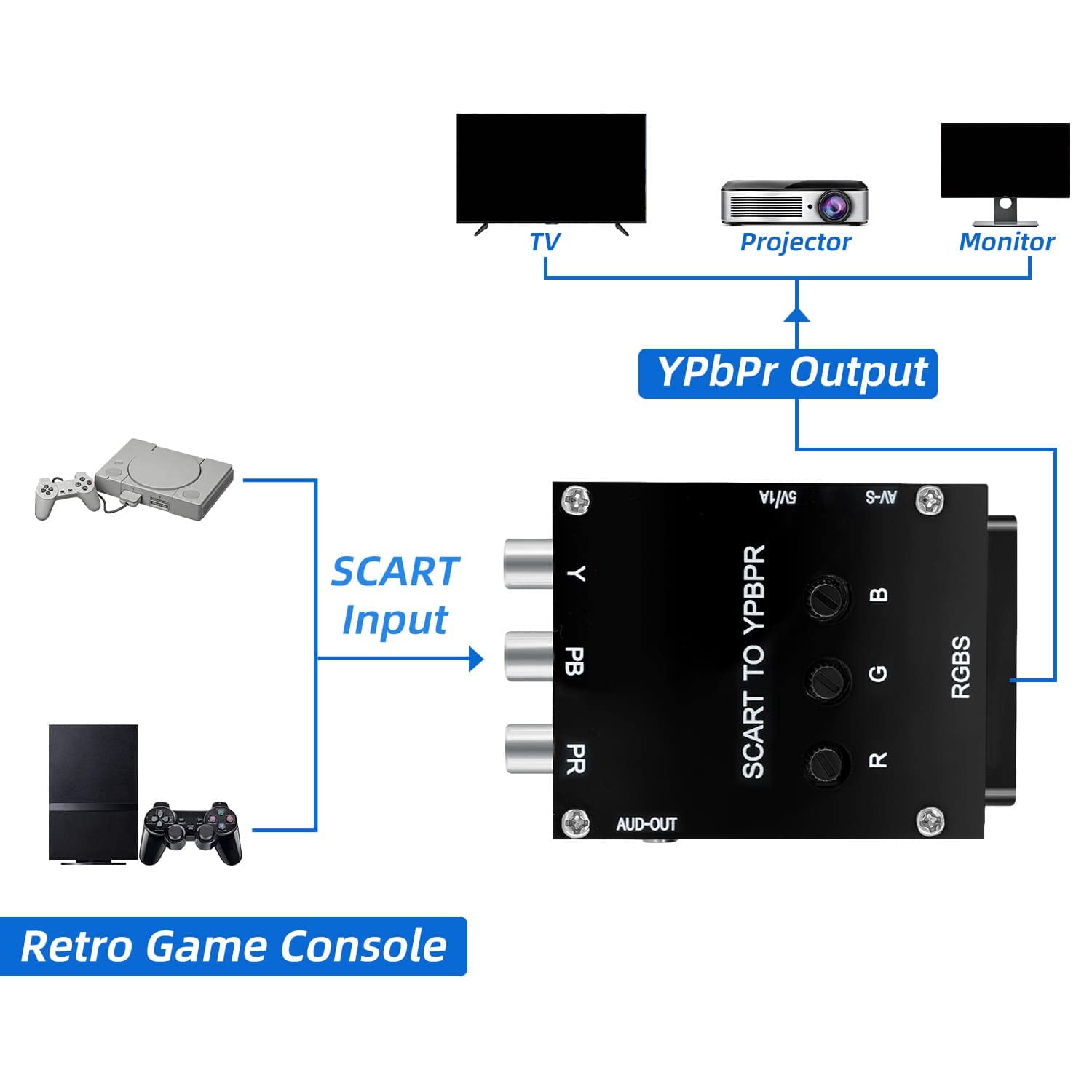 TV
Projector
Monitor

YPbPr Output

SCART Input

5V/1A
AV-S
Y
PB
PR
SCART TO YPBPR
B
G
R
RGBS
AUD-OUT

Retro Game Console