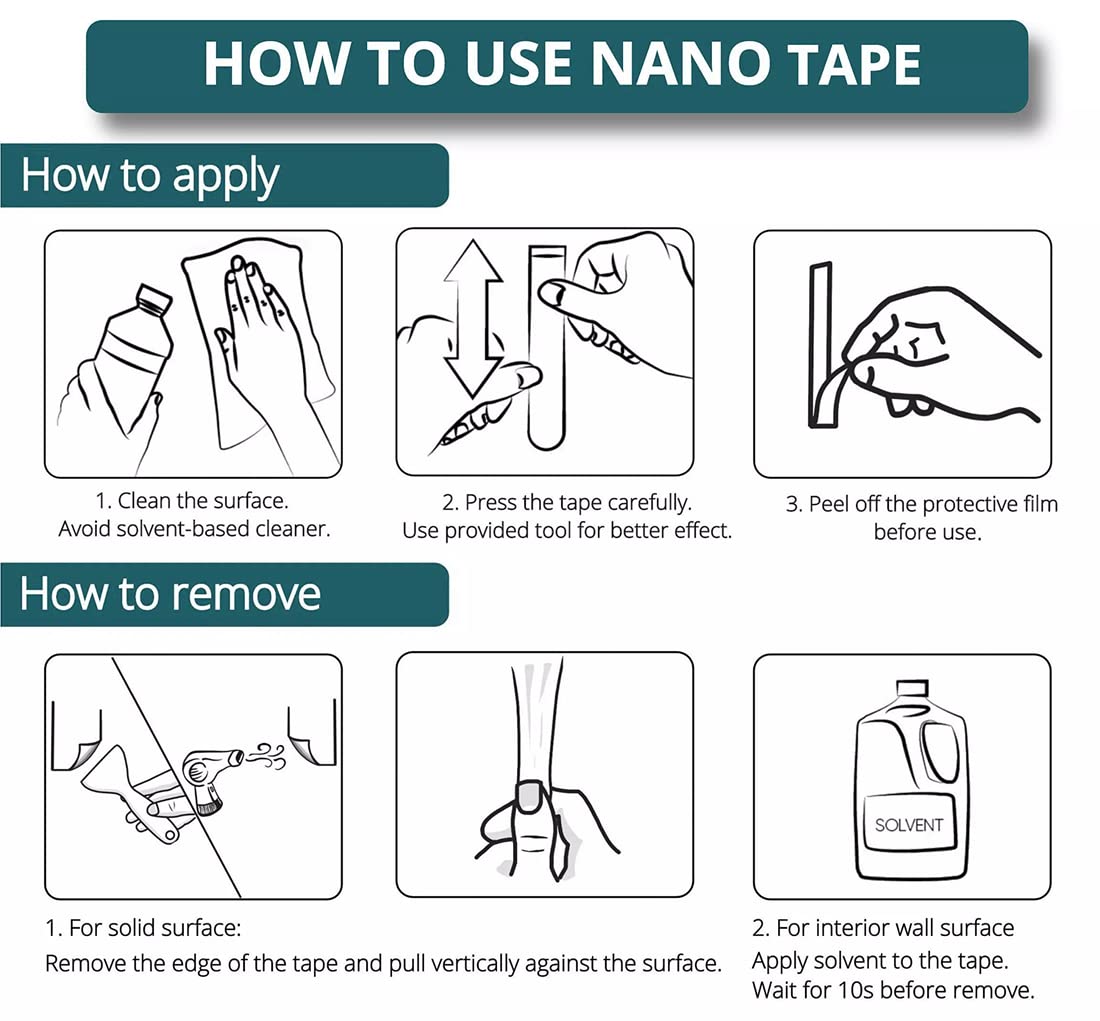 HOW TO USE NANO TAPE

How to apply

1. Clean the surface.
Avoid solvent-based cleaner.

2. Press the tape carefully.
Use provided tool for better effect.

3. Peel off the protective film before use.

How to remove

SOLVENT

1. For solid surface:
Remove the edge of the tape and pull vertically against the surface.

2. For interior wall surface
Apply solvent to the tape.
Wait for 10s before remove.