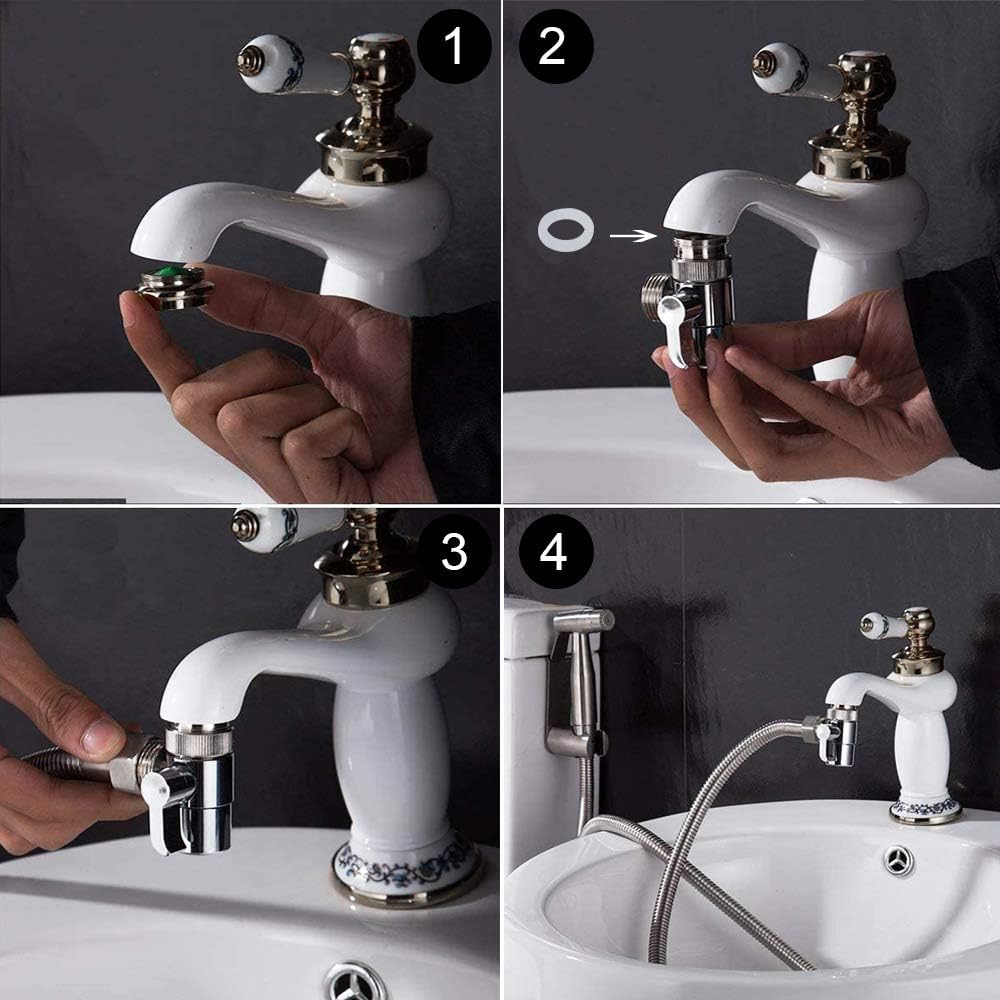 1
2
3
4