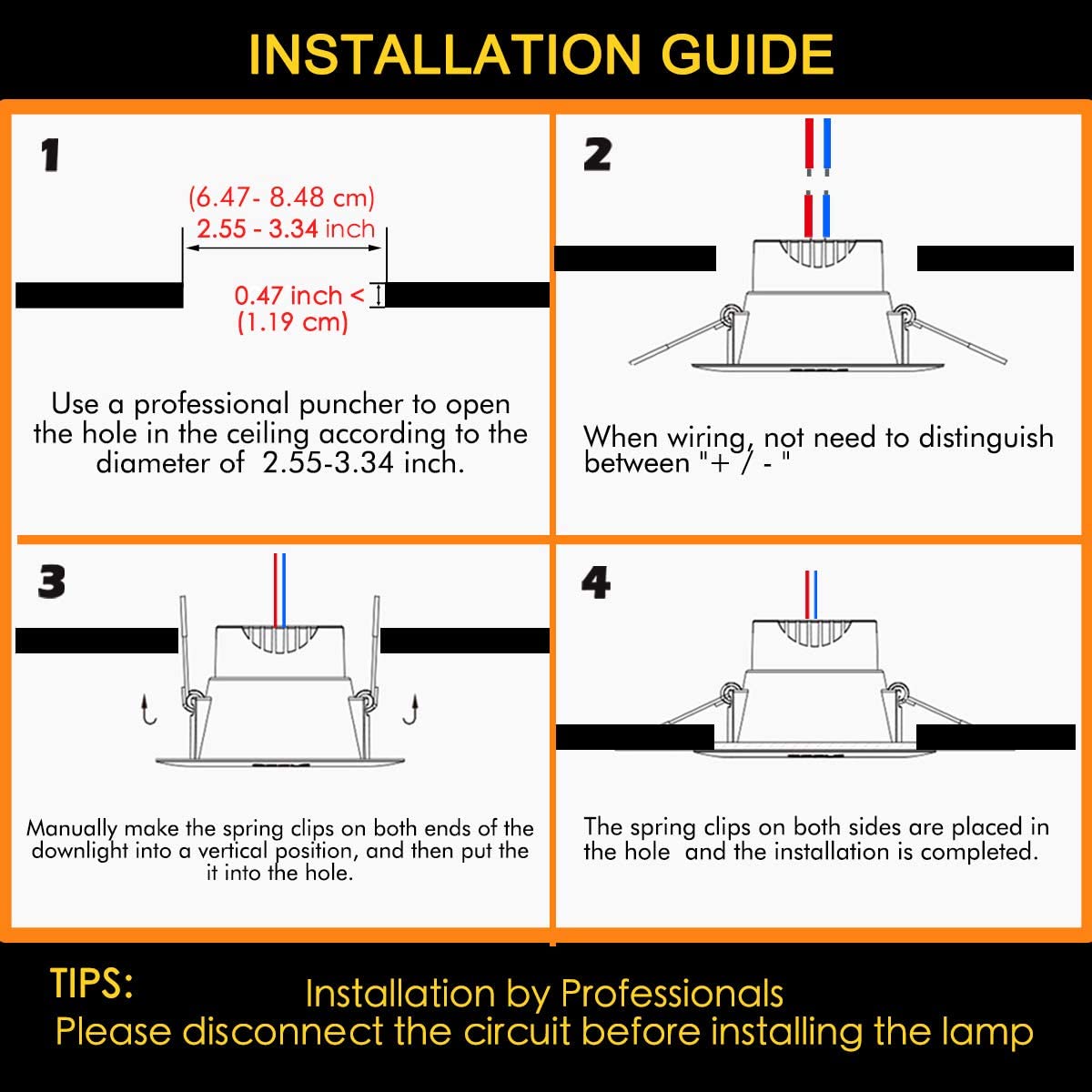 INSTALLATION GUIDE

1

(6.47- 8.48 cm)
2.55 - 3.34 inch

0.47 inch <
(1.19 cm)

Use a professional puncher to open the hole in the ceiling according to the diameter of 2.55-3.34 inch.

2

When wiring, not need to distinguish between "+ / - "

3

Manually make the spring clips on both ends of the downlight into a vertical position, and then put the it into the hole.

4

The spring clips on both sides are placed in the hole and the installation is completed.

TIPS:
Installation by Professionals
Please disconnect the circuit before installing the lamp