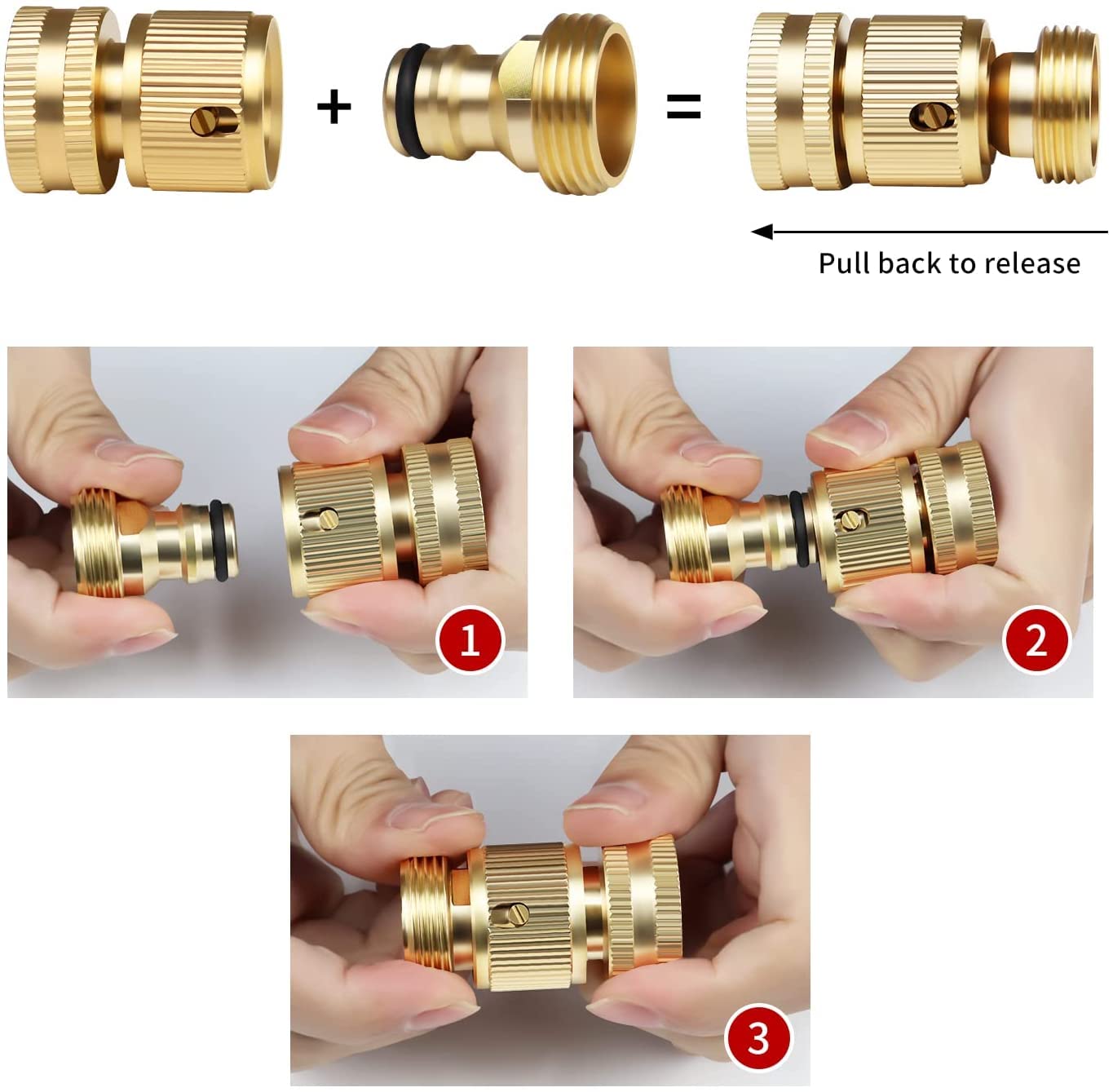 + =

Pull back to release

1

2

3