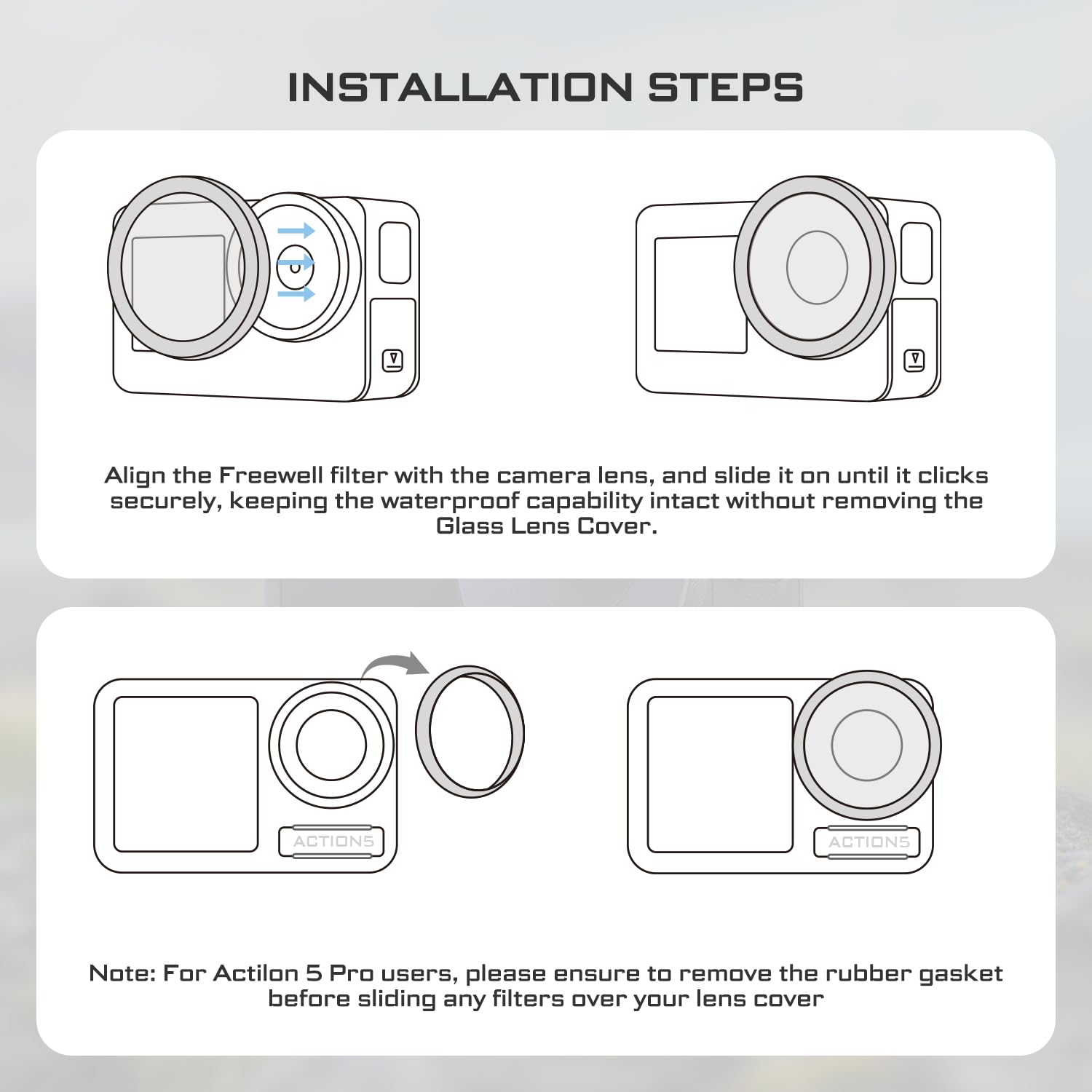 INSTALLATION STEPS

Align the Freewell filter with the camera lens, and slide it on until it clicks securely, keeping the waterproof capability intact without removing the Glass Lens Cover.

ACTION5

ACTION5

Note: For Actilon 5 Pro users, please ensure to remove the rubber gasket before sliding any filters over your lens cover