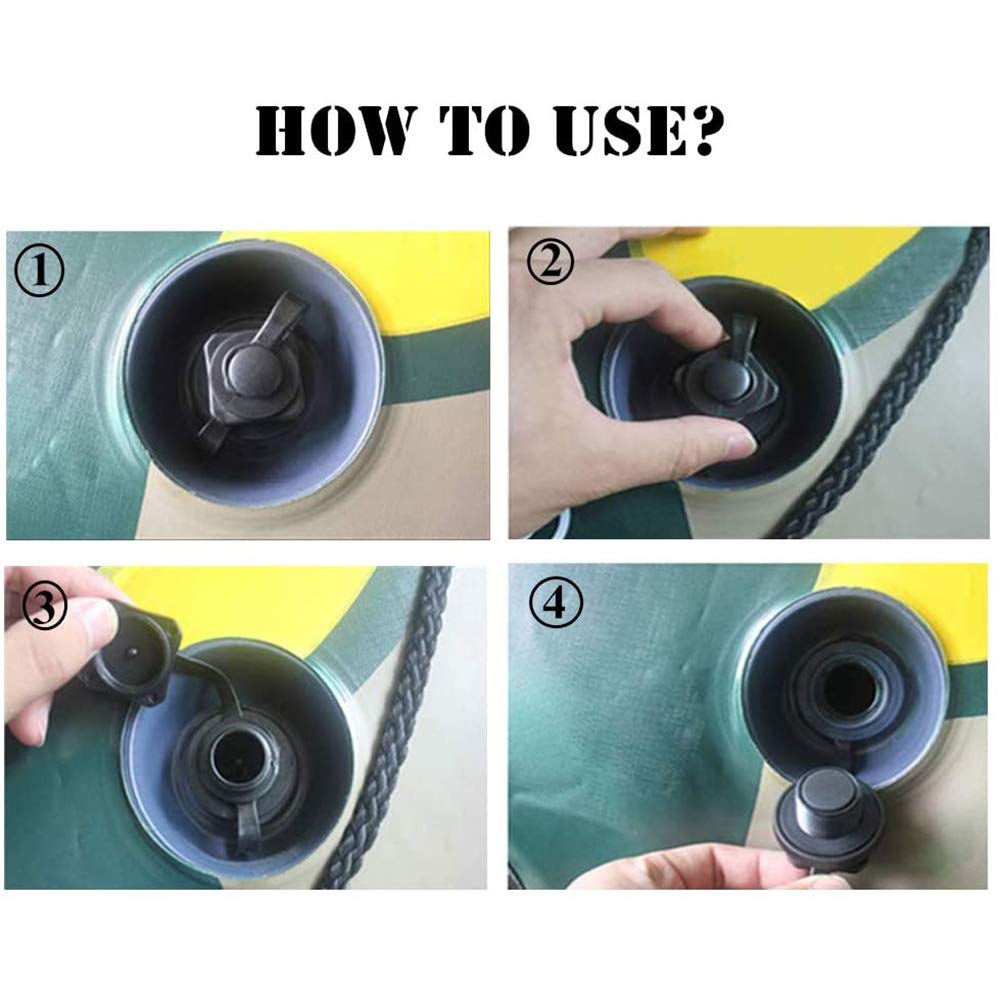 HOW TO USE?

①

②

③

④