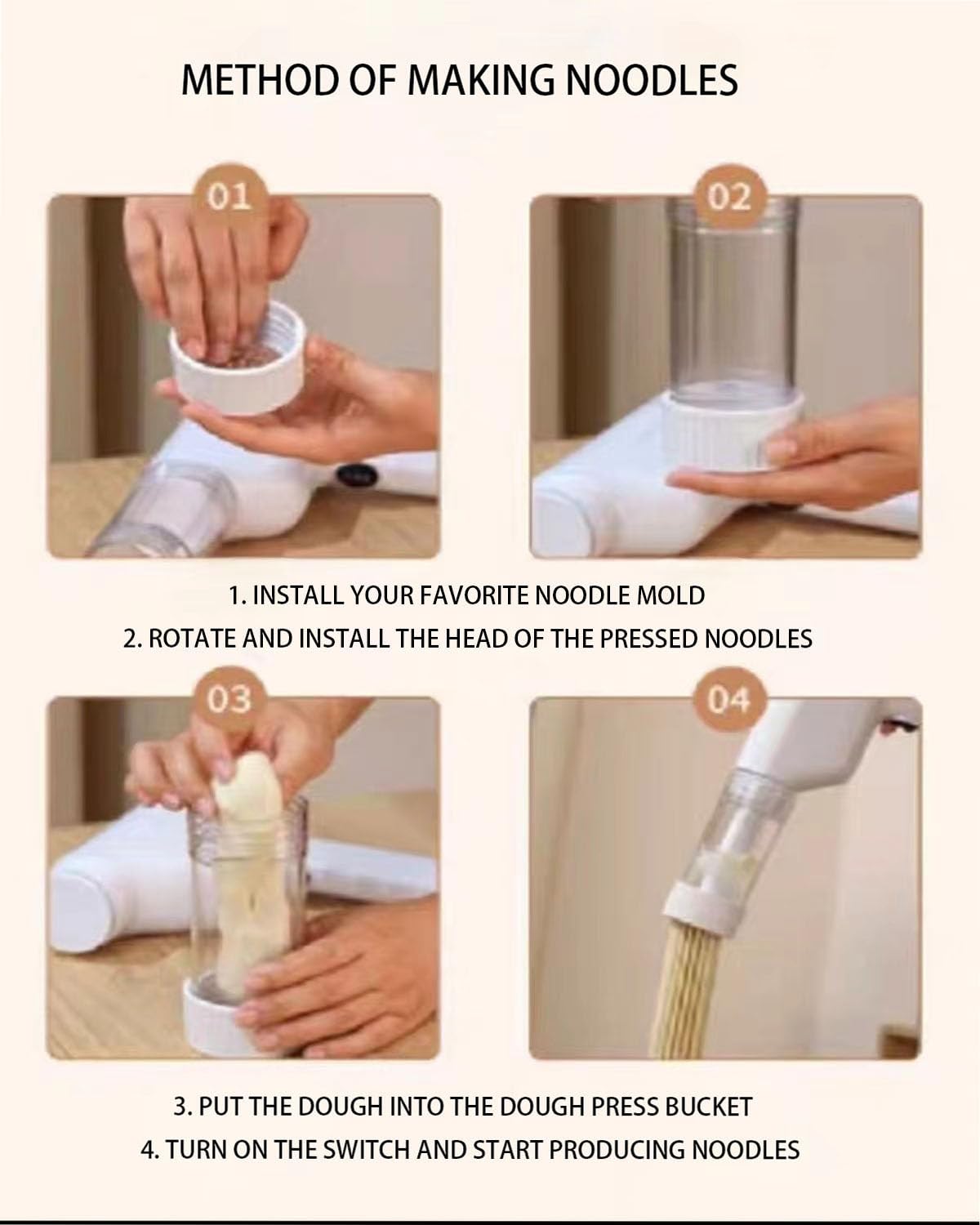 METHOD OF MAKING NOODLES

01

02

1. INSTALL YOUR FAVORITE NOODLE MOLD
2. ROTATE AND INSTALL THE HEAD OF THE PRESSED NOODLES

03

04

3. PUT THE DOUGH INTO THE DOUGH PRESS BUCKET
4. TURN ON THE SWITCH AND START PRODUCING NOODLES