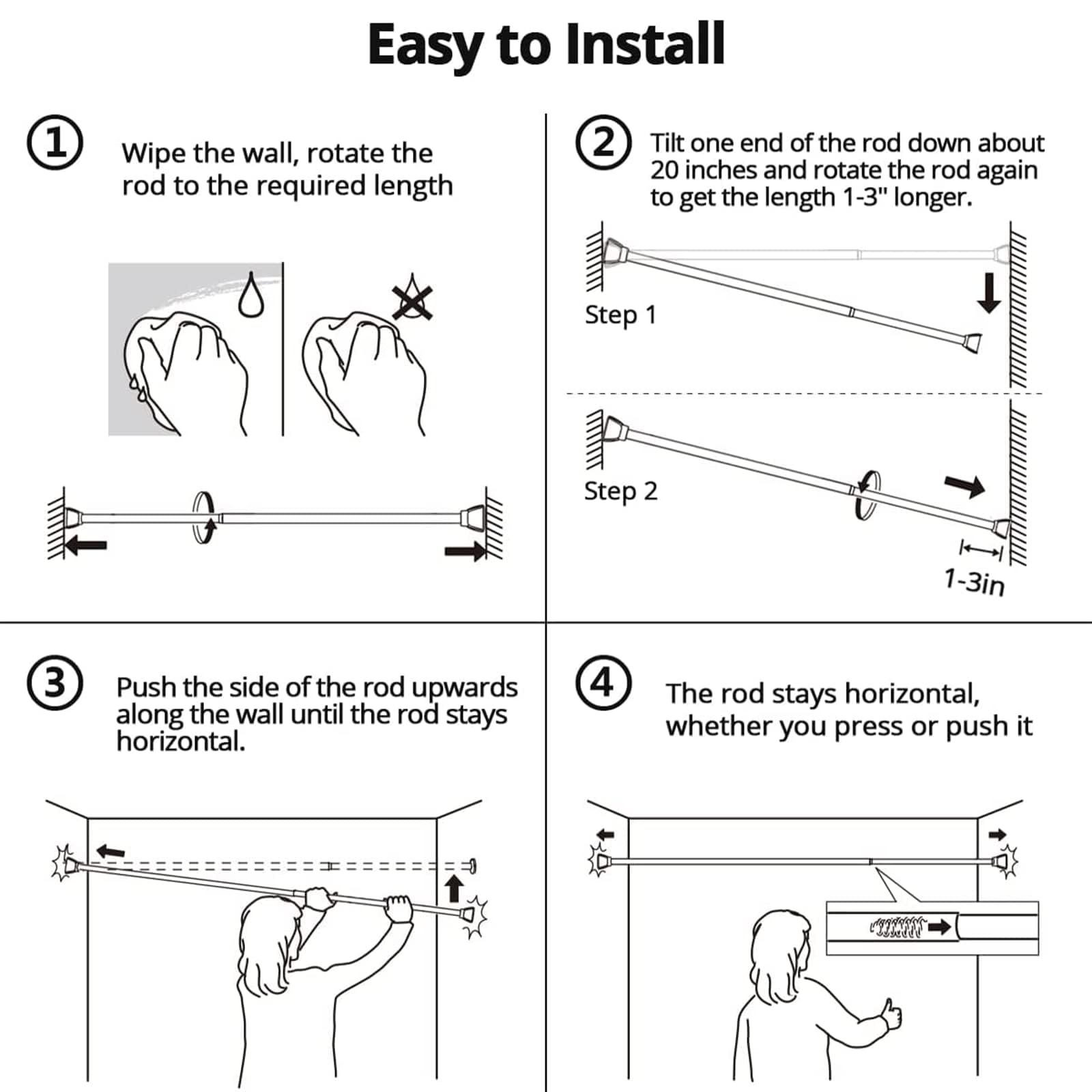 Easy to Install

① Wipe the wall, rotate the rod to the required length

② Tilt one end of the rod down about 20 inches and rotate the rod again to get the length 1-3" longer.

Step 1

Step 2

1-3in

③ Push the side of the rod upwards along the wall until the rod stays horizontal.

④ The rod stays horizontal, whether you press or push it