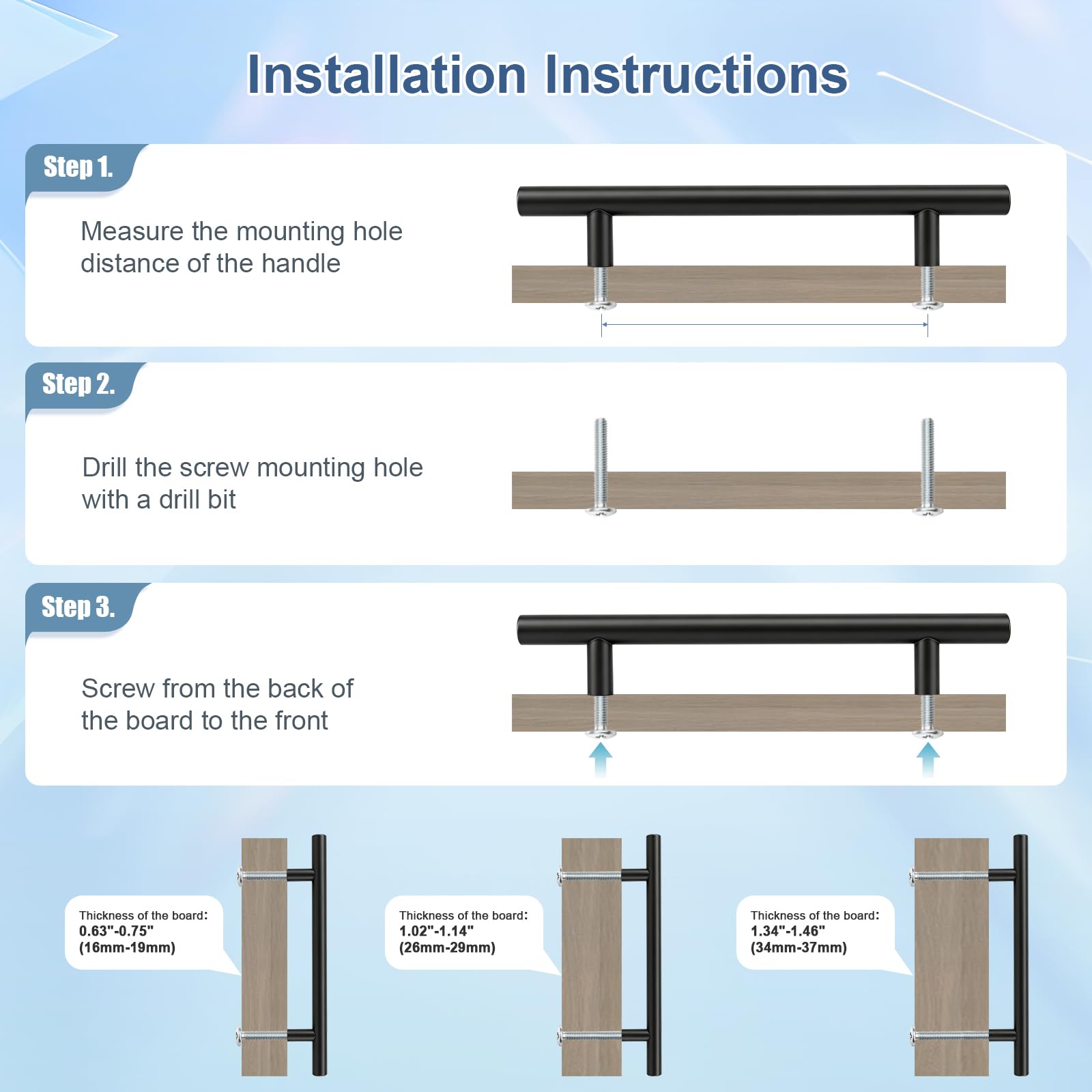 Installation Instructions

Step 1.

Measure the mounting hole distance of the handle

Step 2.

Drill the screw mounting hole with a drill bit

Step 3.

Screw from the back of the board to the front

Thickness of the board:
0.63"-0.75"
(16mm-19mm)

Thickness of the board:
1.02"-1.14"
(26mm-29mm)

Thickness of the board:
1.34"-1.46"
(34mm-37mm)