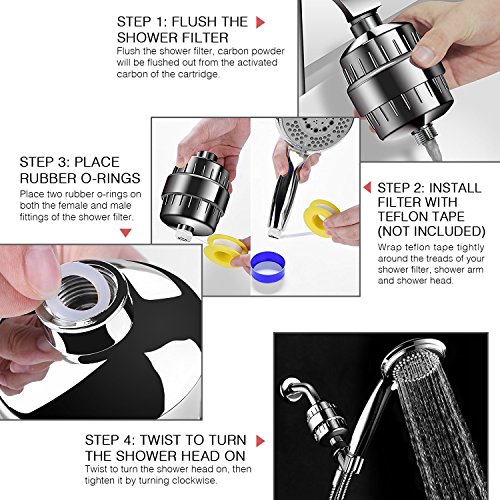 STEP 1: FLUSH THE SHOWER FILTER
Flush the shower filter, carbon powder will be flushed out from the activated carbon of the cartridge.

STEP 3: PLACE RUBBER O-RINGS
Place two rubber o-rings on both the female and male fittings of the shower filter.

STEP 2: INSTALL FILTER WITH TEFLON TAPE (NOT INCLUDED)
Wrap teflon tape tightly around the treads of your shower filter, shower arm and shower head.

STEP 4: TWIST TO TURN THE SHOWER HEAD ON
Twist to turn the shower head on, then tighten it by turning clockwise.