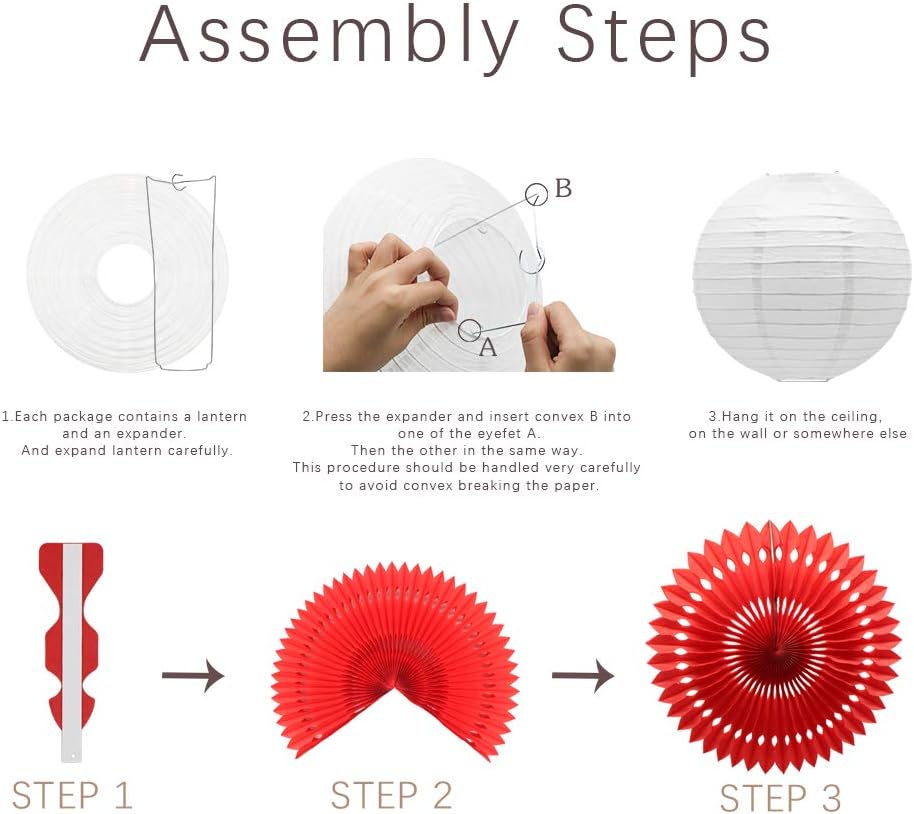 Assembly Steps

B

A

1.Each package contains a lantern and an expander. And expand lantern carefully.

2.Press the expander and insert convex B into one of the eyefet A. Then the other in the same way. This procedure should be handled very carefully to avoid convex breaking the paper.

3.Hang it on the ceiling, on the wall or somewhere else

STEP 1

STEP 2

STEP 3