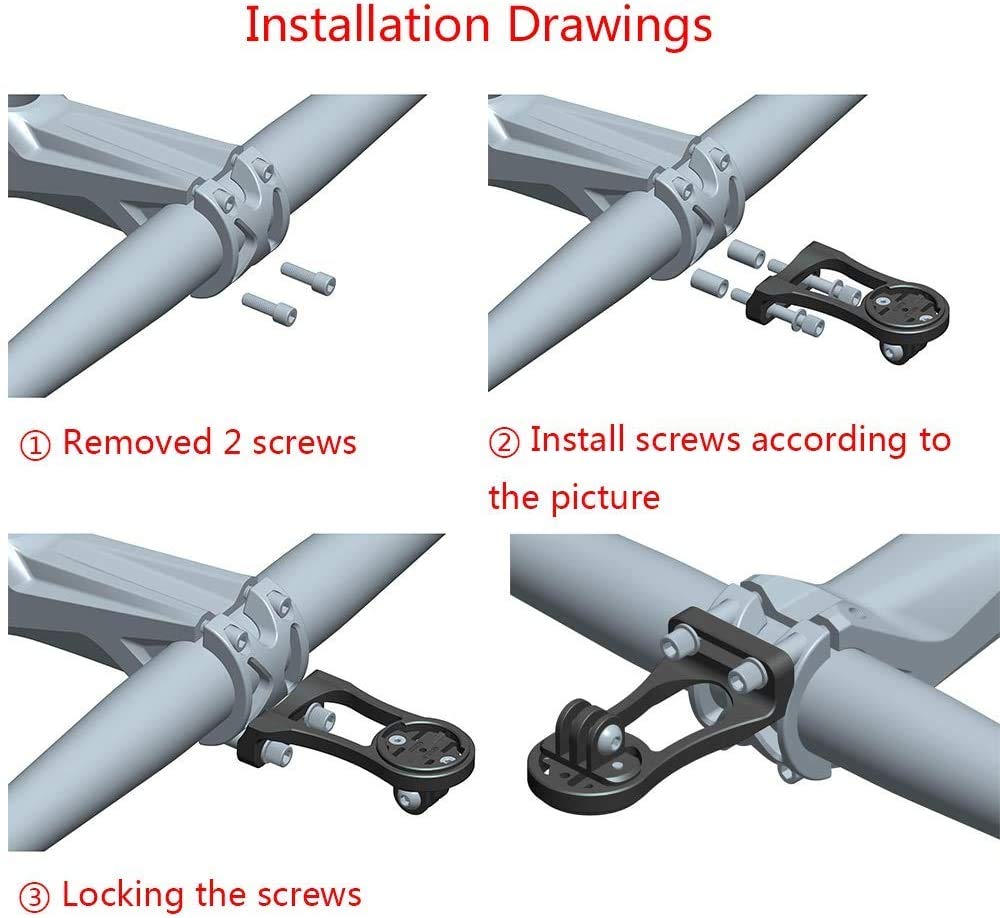 Installation Drawings

① Removed 2 screws

② Install screws according to the picture

③ Locking the screws