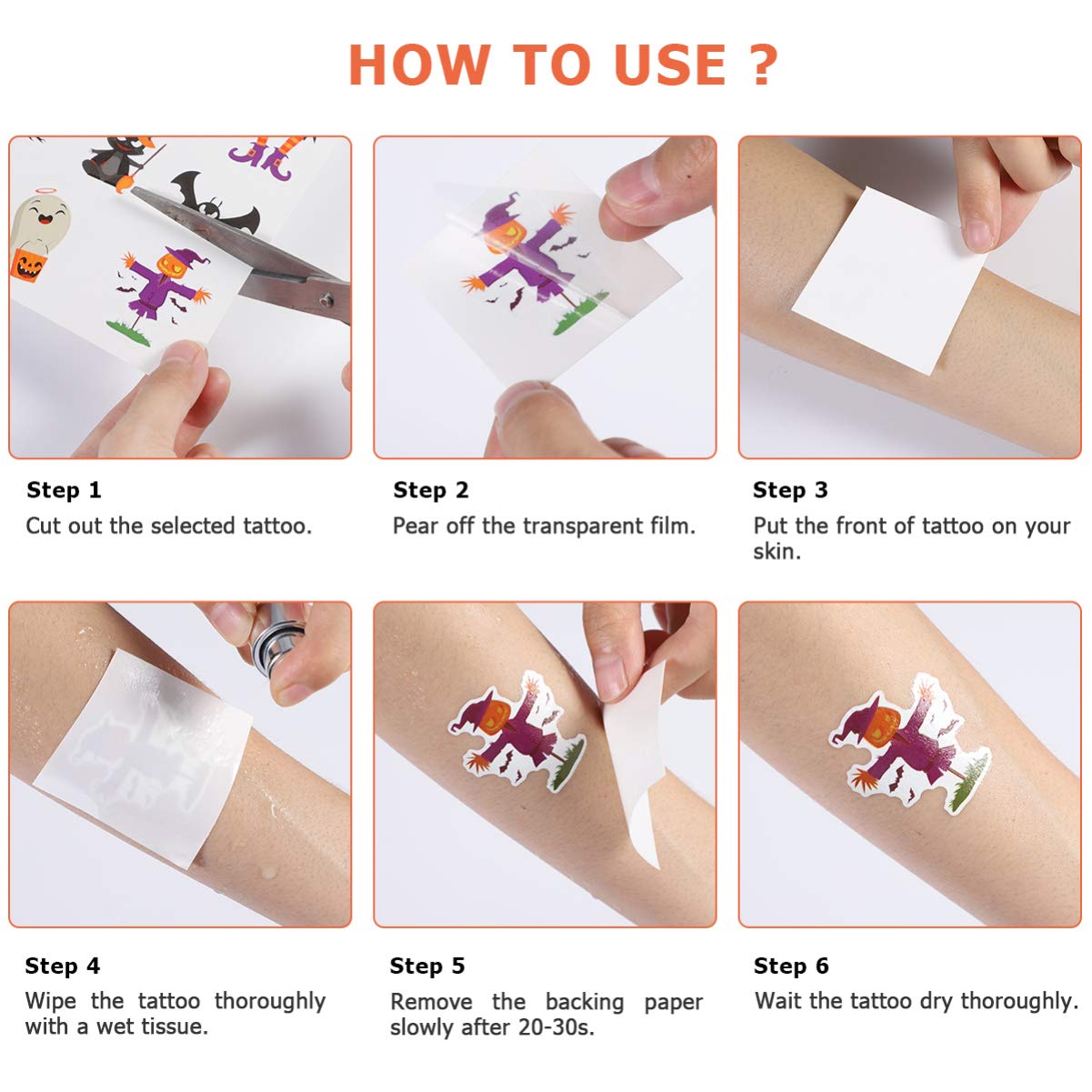 HOW TO USE ?

Step 1
Cut out the selected tattoo.

Step 2
Pear off the transparent film.

Step 3
Put the front of tattoo on your skin.

Step 4
Wipe the tattoo thoroughly with a wet tissue.

Step 5
Remove the backing paper slowly after 20-30s.

Step 6
Wait the tattoo dry thoroughly.