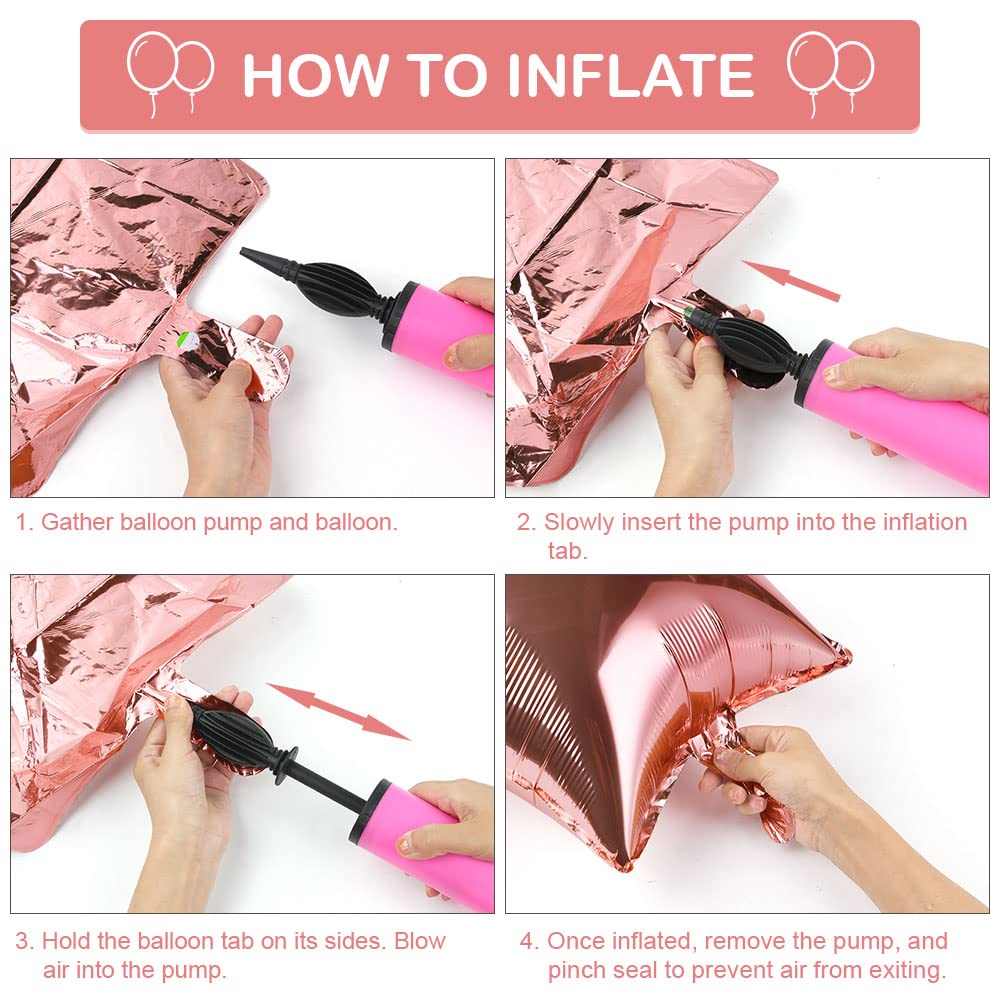 HOW TO INFLATE

1. Gather balloon pump and balloon.

2. Slowly insert the pump into the inflation tab.

3. Hold the balloon tab on its sides. Blow air into the pump.

4. Once inflated, remove the pump, and pinch seal to prevent air from exiting.