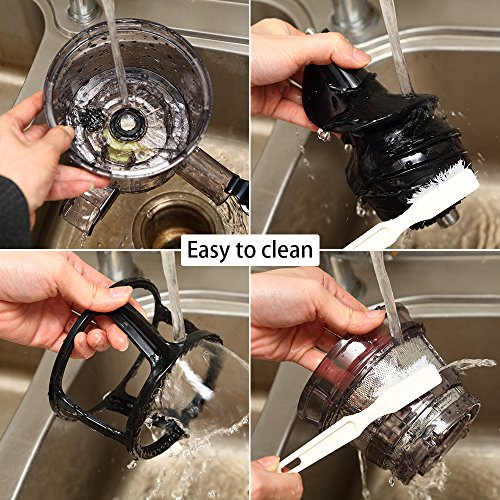 Easy to clean