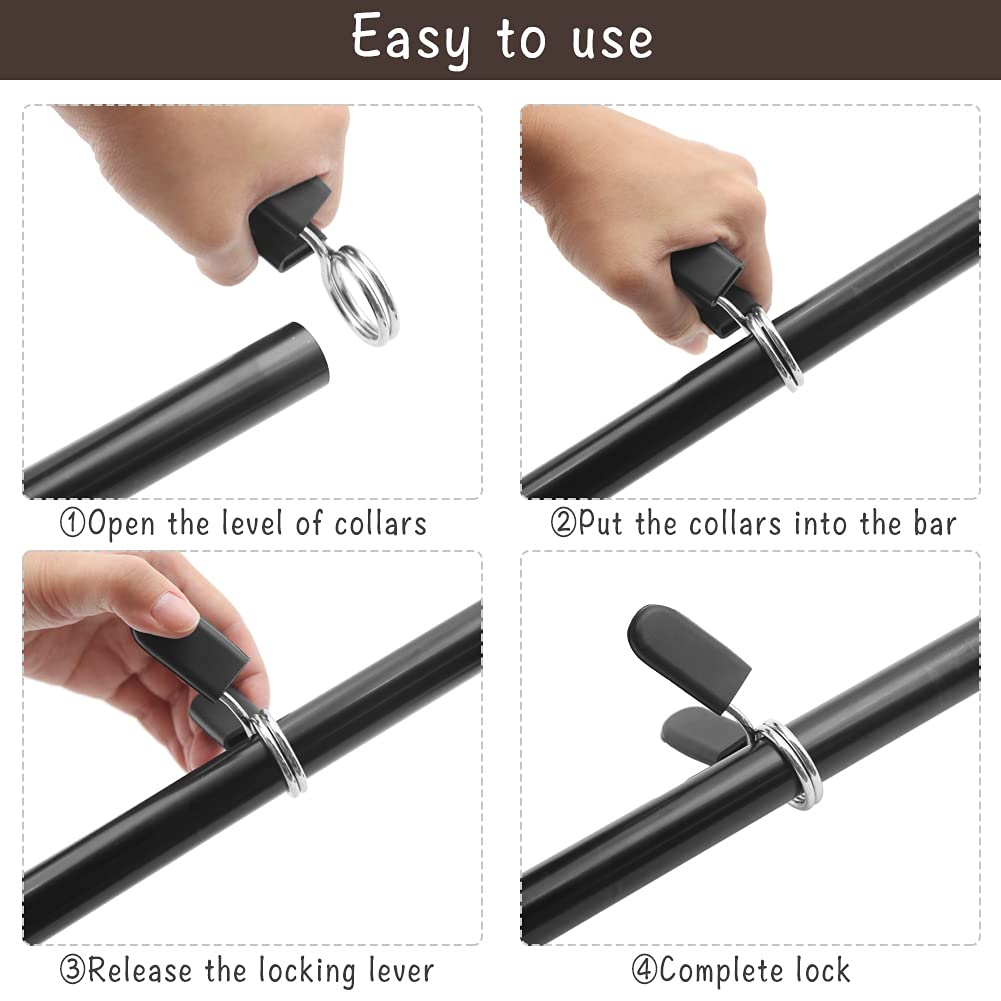 Easy to use

①Open the level of collars

②Put the collars into the bar

③Release the locking lever

④Complete lock