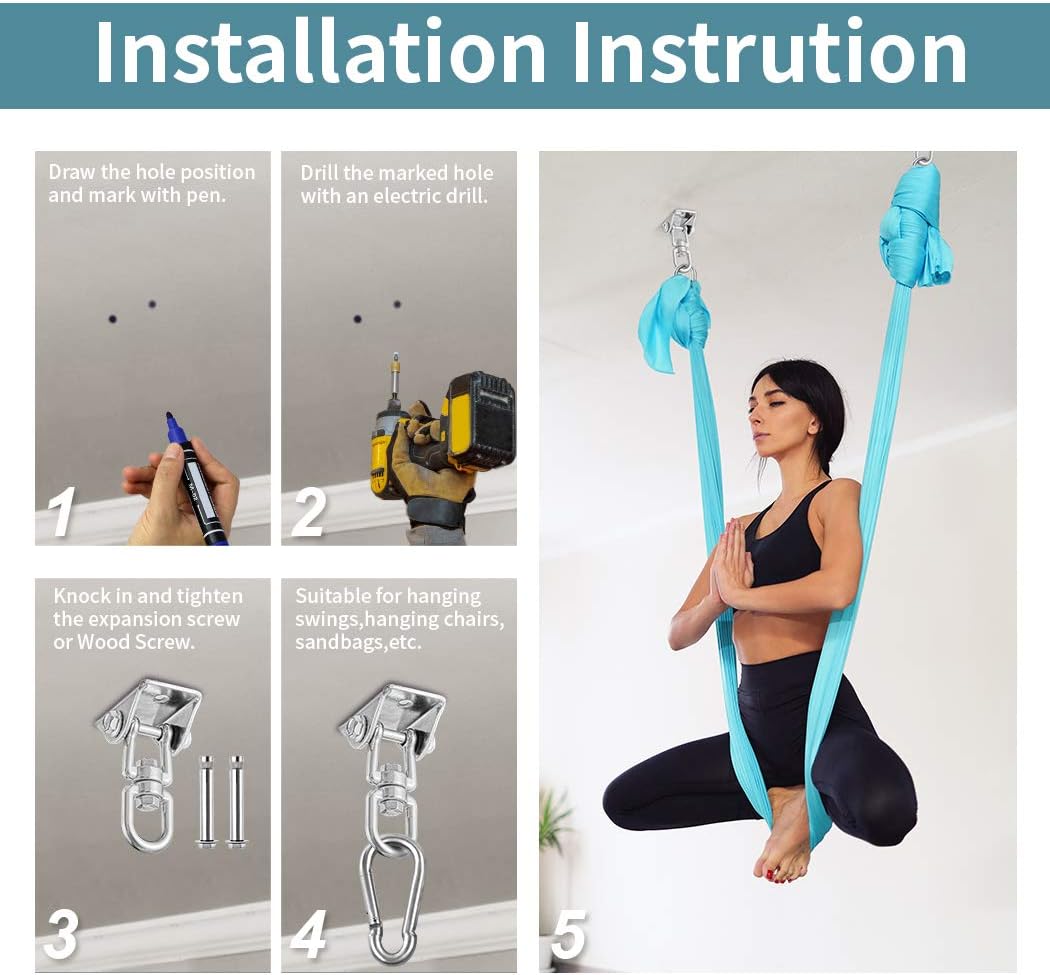 Installation Instrution

Draw the hole position and mark with pen.

1

Drill the marked hole with an electric drill.

2

Knock in and tighten the expansion screw or Wood Screw.

3

Suitable for hanging swings,hanging chairs, sandbags,etc.

4

5