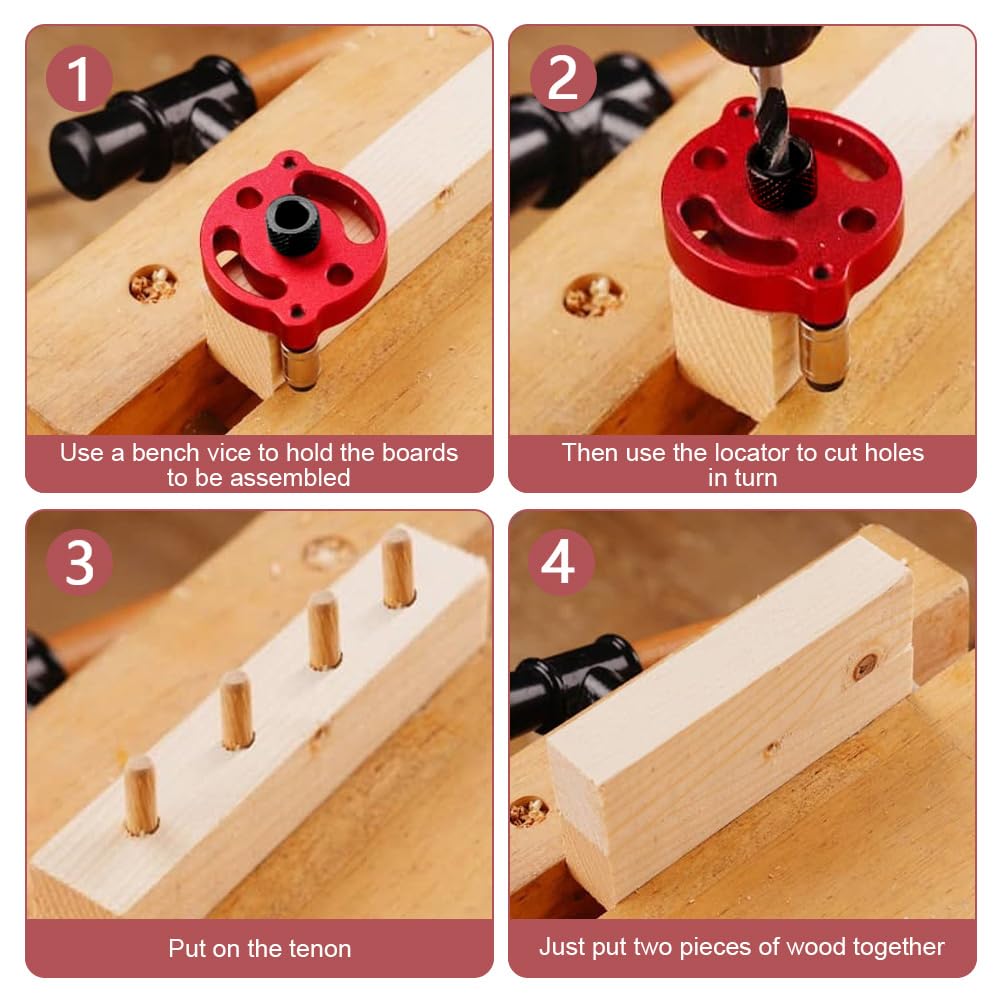 1

Use a bench vice to hold the boards to be assembled

2

Then use the locator to cut holes in turn

3

Put on the tenon

4

Just put two pieces of wood together