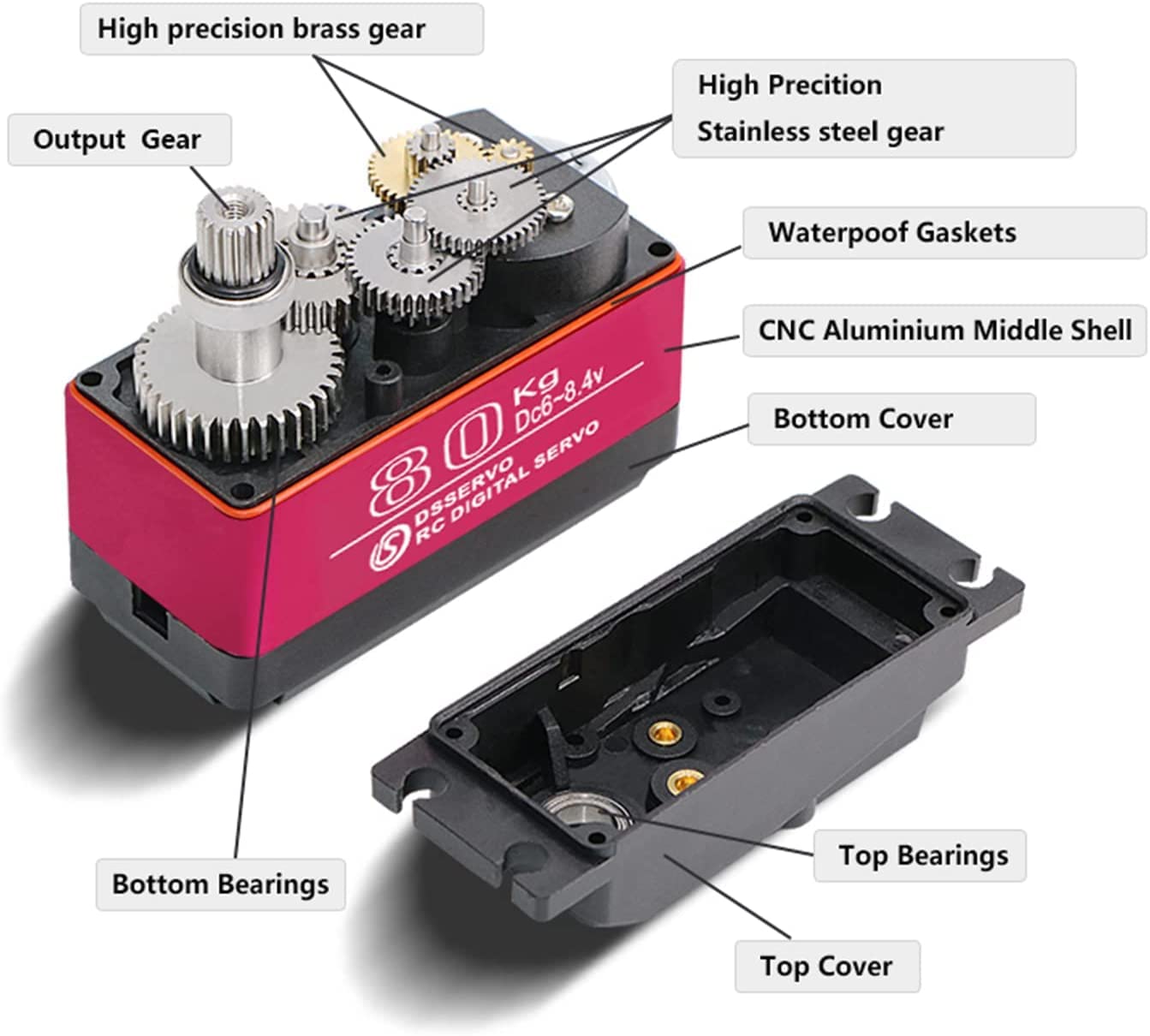 High precision brass gear

High Precition
Stainless steel gear

Output Gear

Waterpoof Gaskets

CNC Aluminium Middle Shell

Bottom Cover

80 Kg
Dc6~8.4v

DSSERVO
RC DIGITAL SERVO

Bottom Bearings

Top Bearings

Top Cover