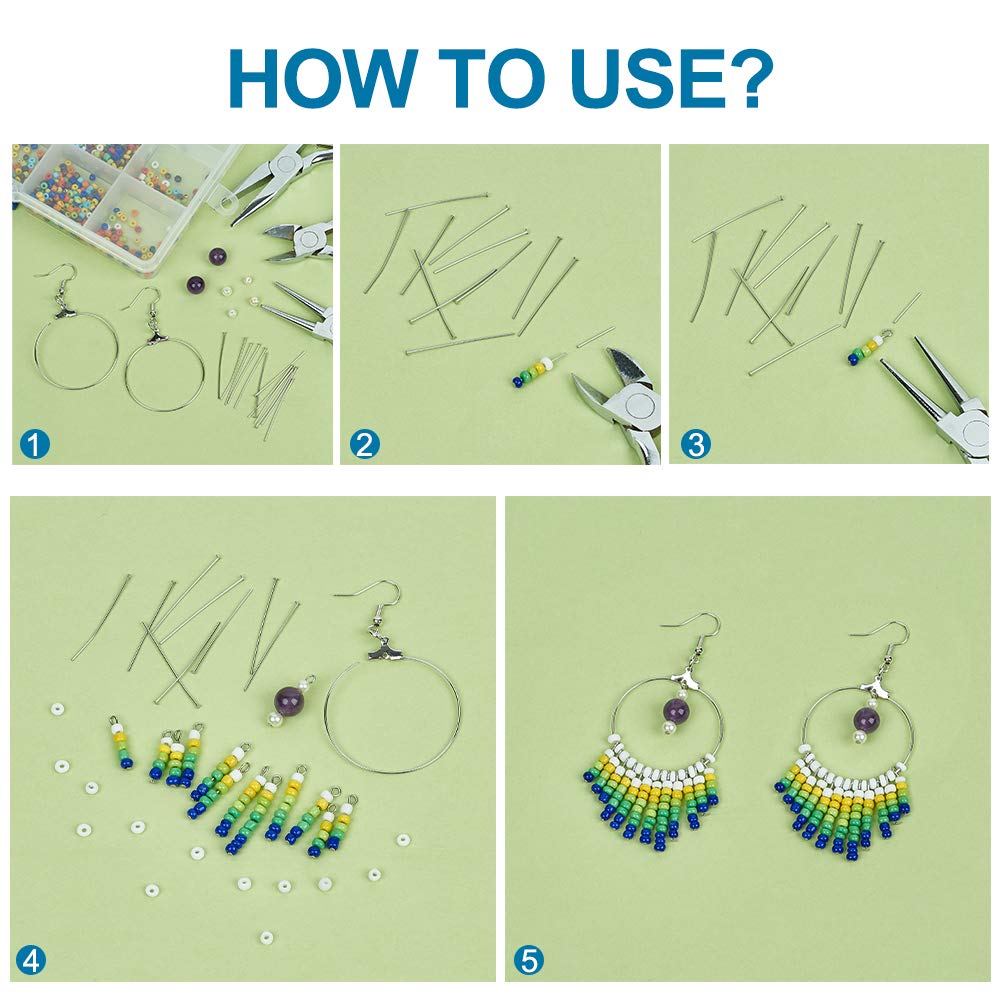 HOW TO USE?

1

2

3

4

5