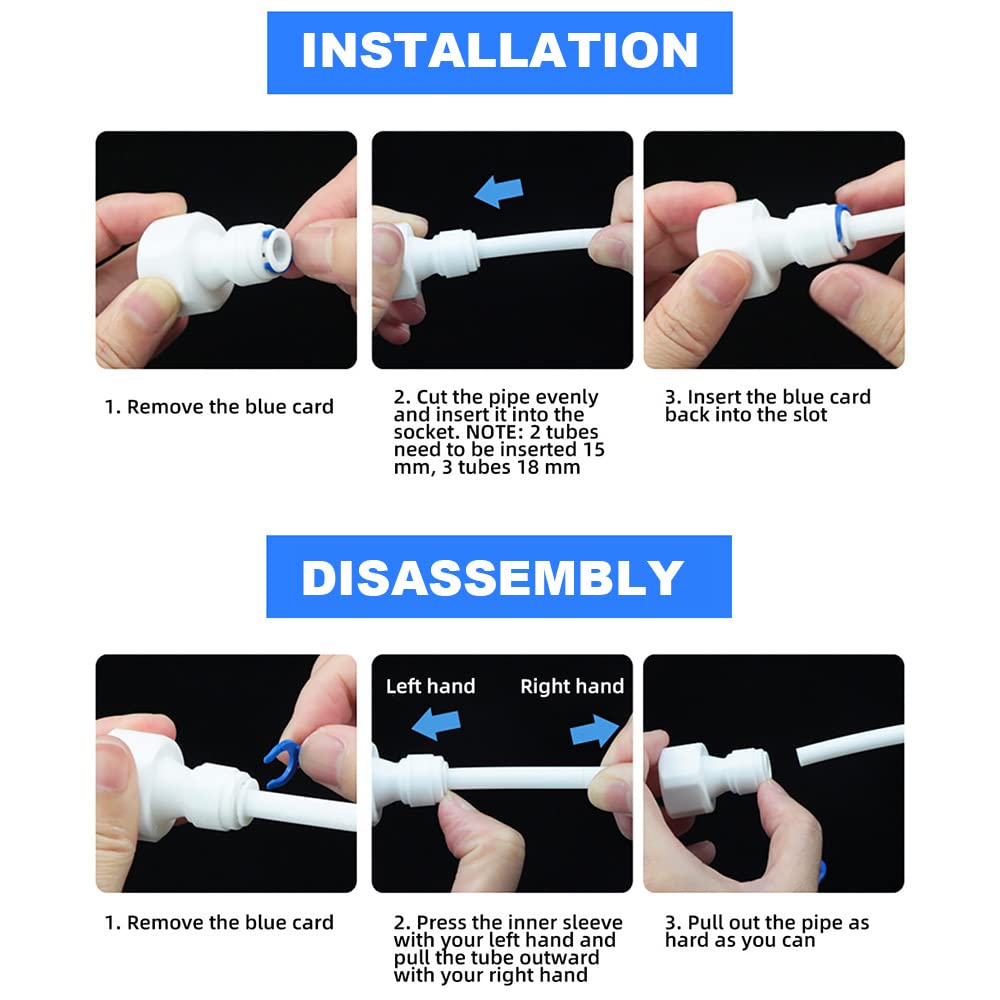 INSTALLATION

1. Remove the blue card

2. Cut the pipe evenly and insert it into the socket. NOTE: 2 tubes need to be inserted 15 mm, 3 tubes 18 mm

3. Insert the blue card back into the slot

DISASSEMBLY

Left hand

Right hand

1. Remove the blue card

2. Press the inner sleeve with your left hand and pull the tube outward with your right hand

3. Pull out the pipe as hard as you can