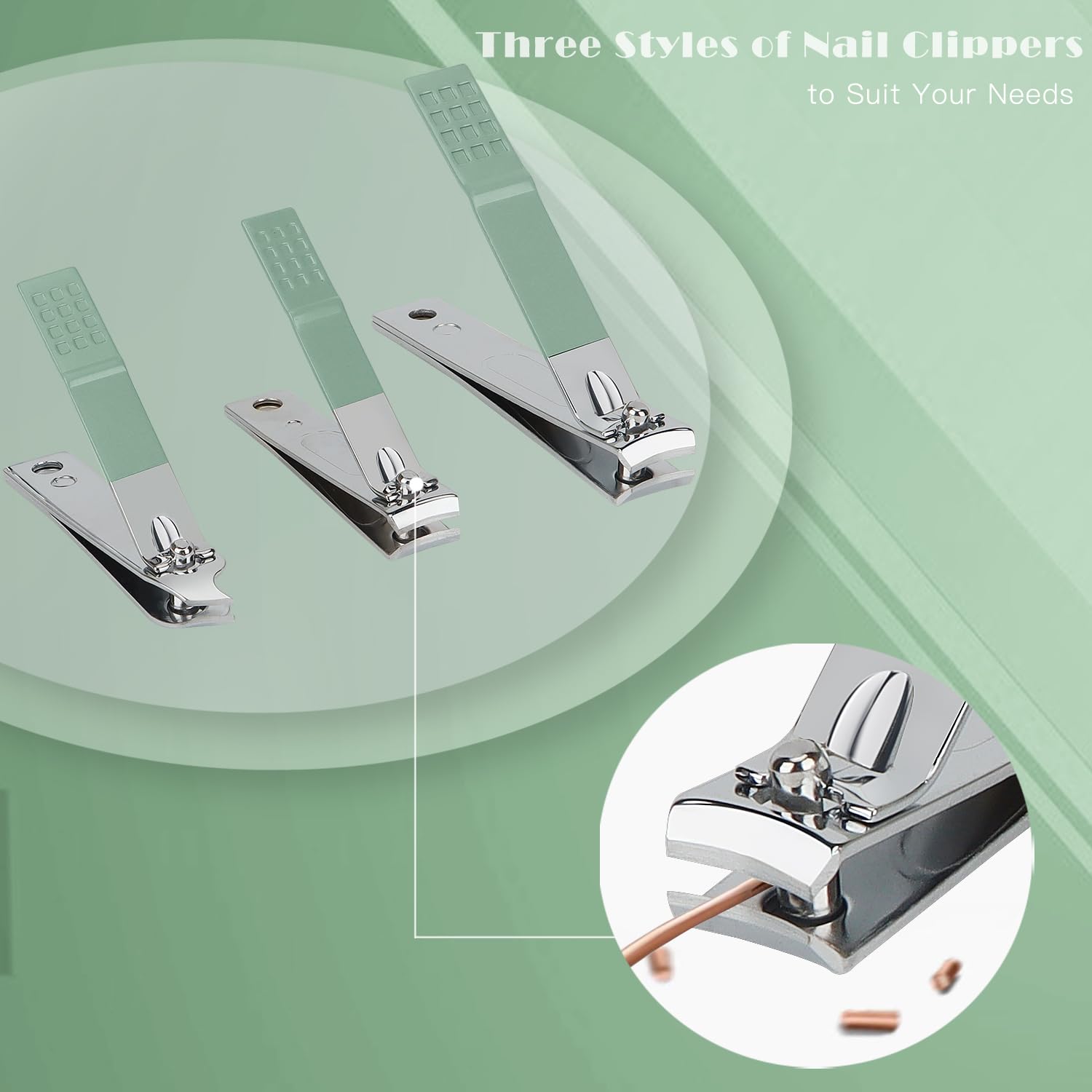 Three Styles of Nail Clippers
to Suit Your Needs