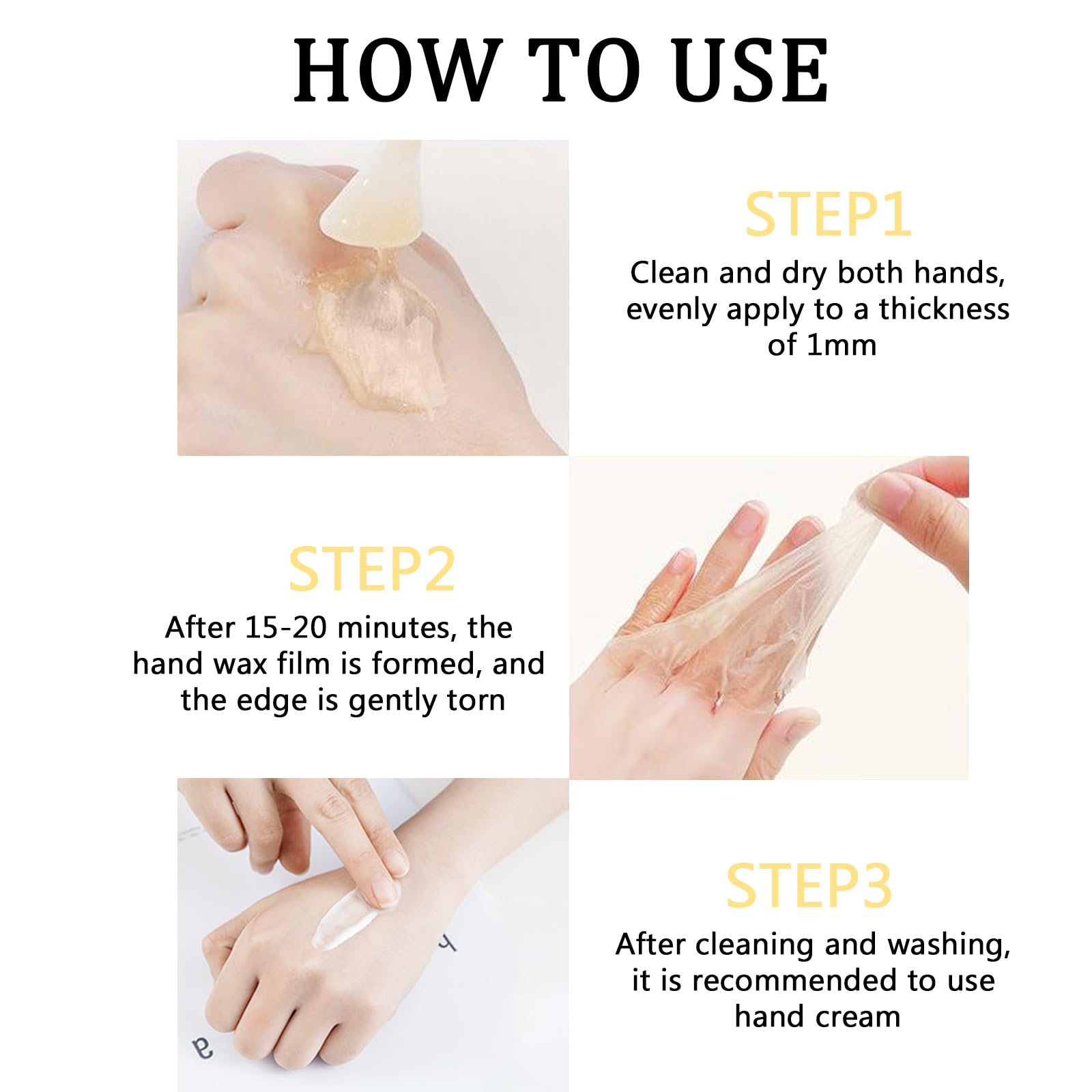 HOW TO USE

STEP1
Clean and dry both hands, evenly apply to a thickness of 1mm

STEP2
After 15-20 minutes, the hand wax film is formed, and the edge is gently torn

STEP3
After cleaning and washing, it is recommended to use hand cream