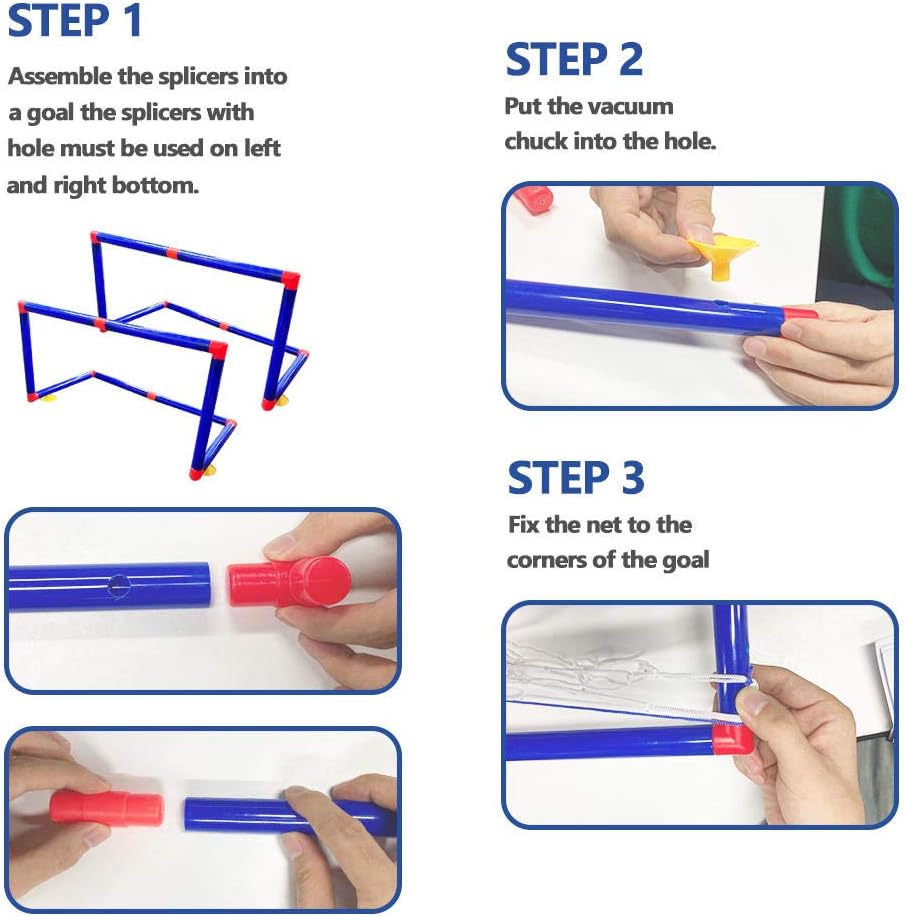 STEP 1

Assemble the splicers into a goal the splicers with hole must be used on left and right bottom.

STEP 2

Put the vacuum chuck into the hole.

STEP 3

Fix the net to the corners of the goal