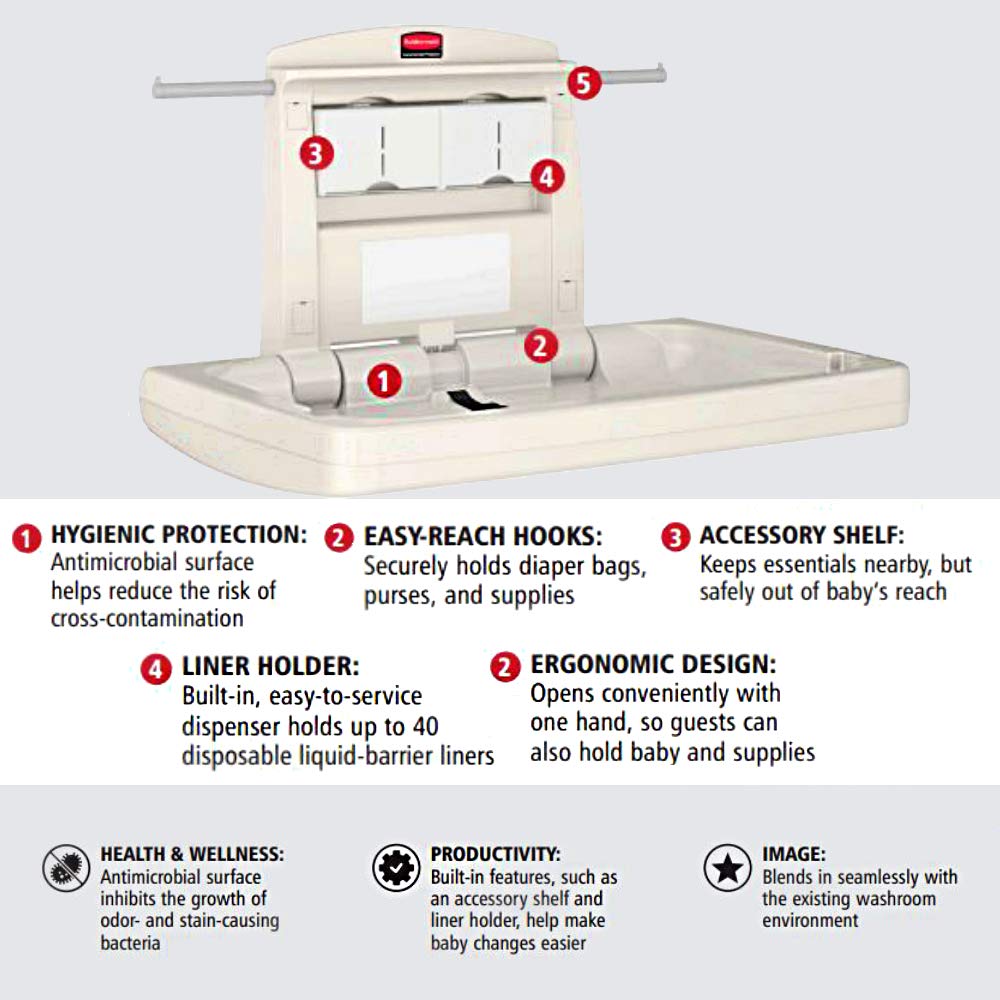 5

3

4

2

1

1 HYGIENIC PROTECTION:
Antimicrobial surface helps reduce the risk of cross-contamination

2 EASY-REACH HOOKS:
Securely holds diaper bags, purses, and supplies

3 ACCESSORY SHELF:
Keeps essentials nearby, but safely out of baby's reach

4 LINER HOLDER:
Built-in, easy-to-service dispenser holds up to 40 disposable liquid-barrier liners

2 ERGONOMIC DESIGN:
Opens conveniently with one hand, so guests can also hold baby and supplies

HEALTH & WELLNESS:
Antimicrobial surface inhibits the growth of odor- and stain-causing bacteria

PRODUCTIVITY:
Built-in features, such as an accessory shelf and liner holder, help make baby changes easier

IMAGE:
Blends in seamlessly with the existing washroom environment