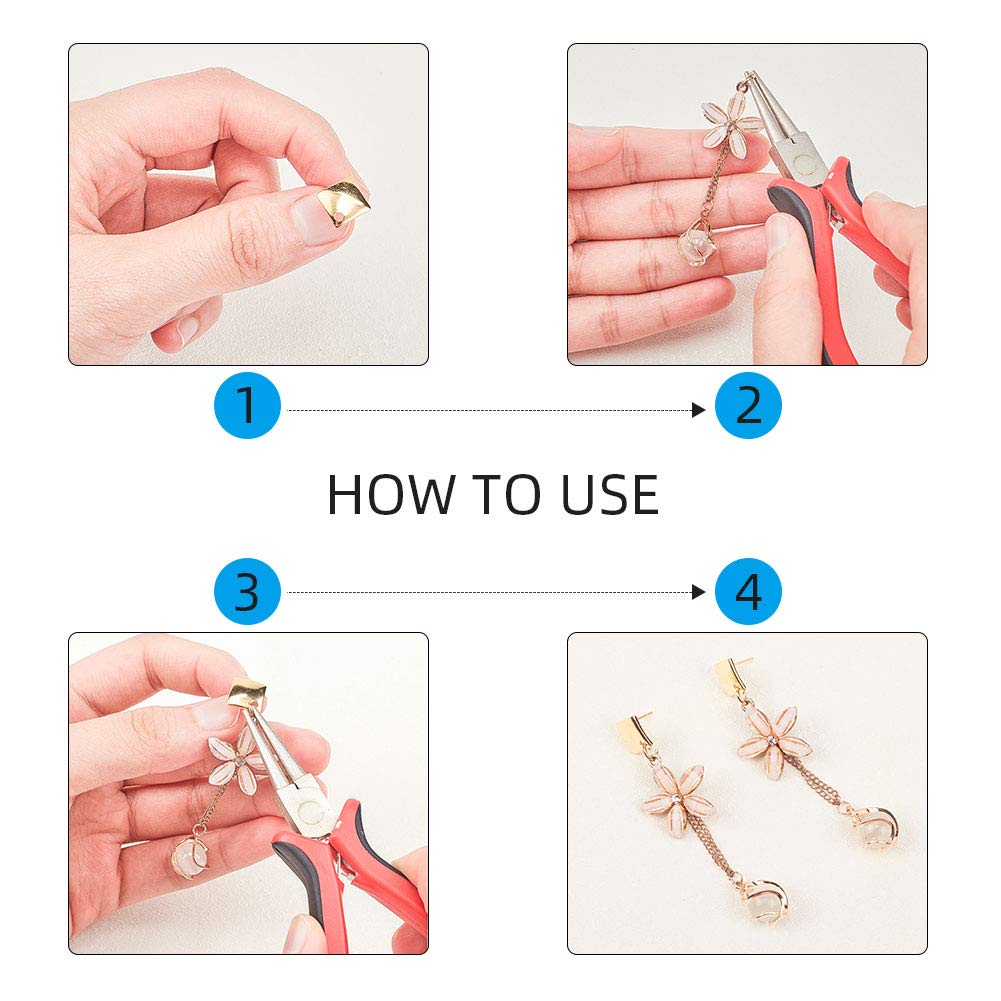 1

2

HOW TO USE

3

4