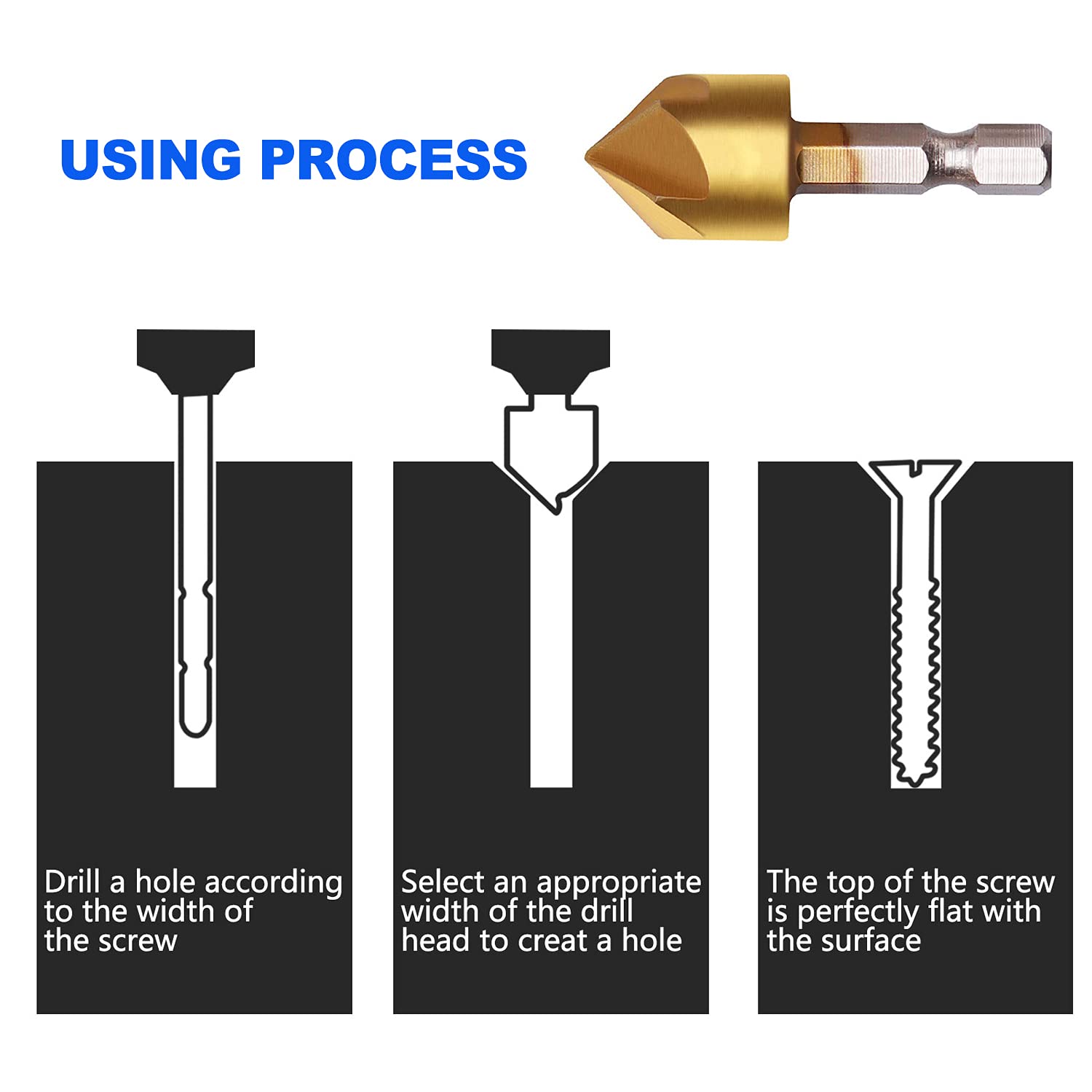 USING PROCESS

Drill a hole according to the width of the screw

Select an appropriate width of the drill head to creat a hole

The top of the screw is perfectly flat with the surface