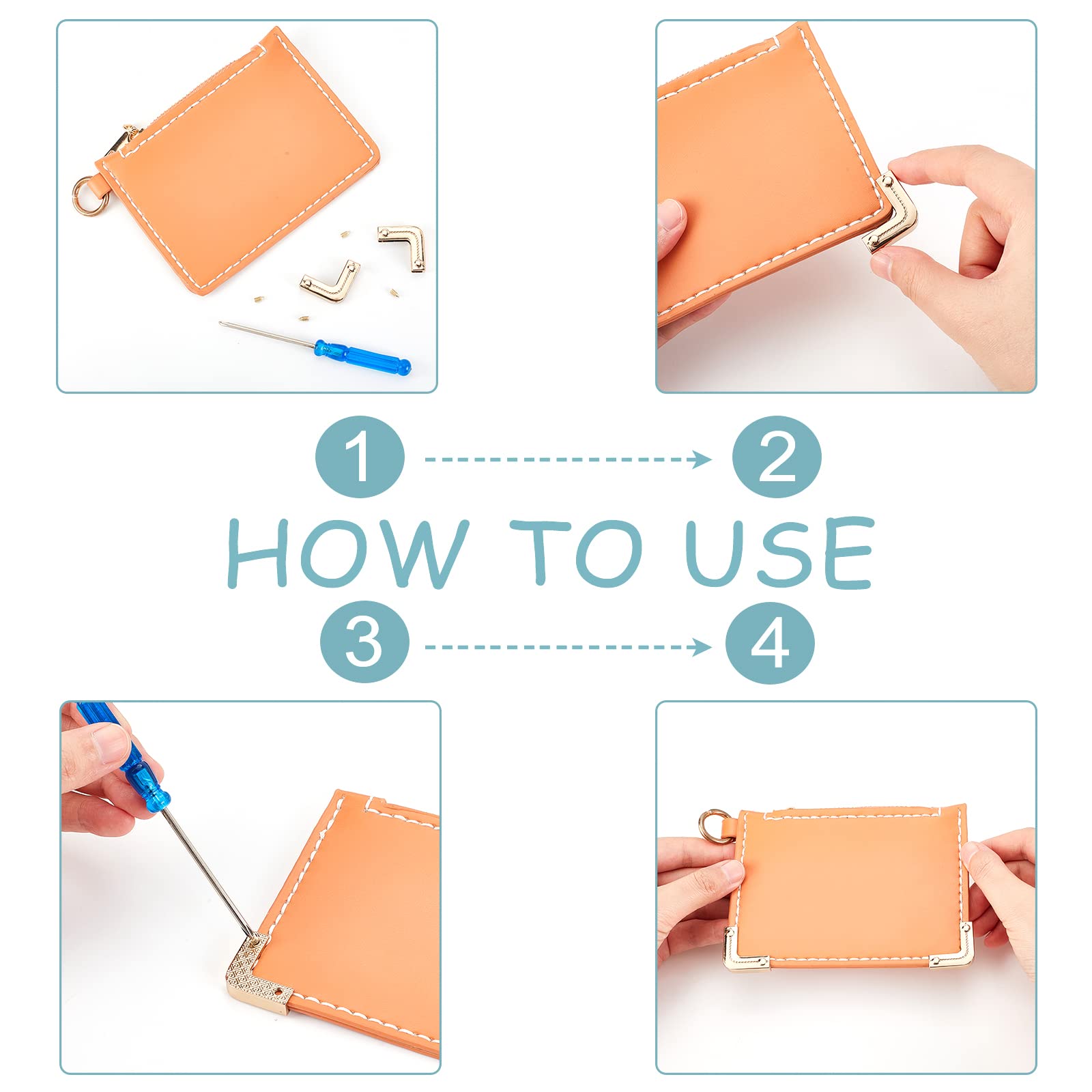 1

2

HOW TO USE

3

4