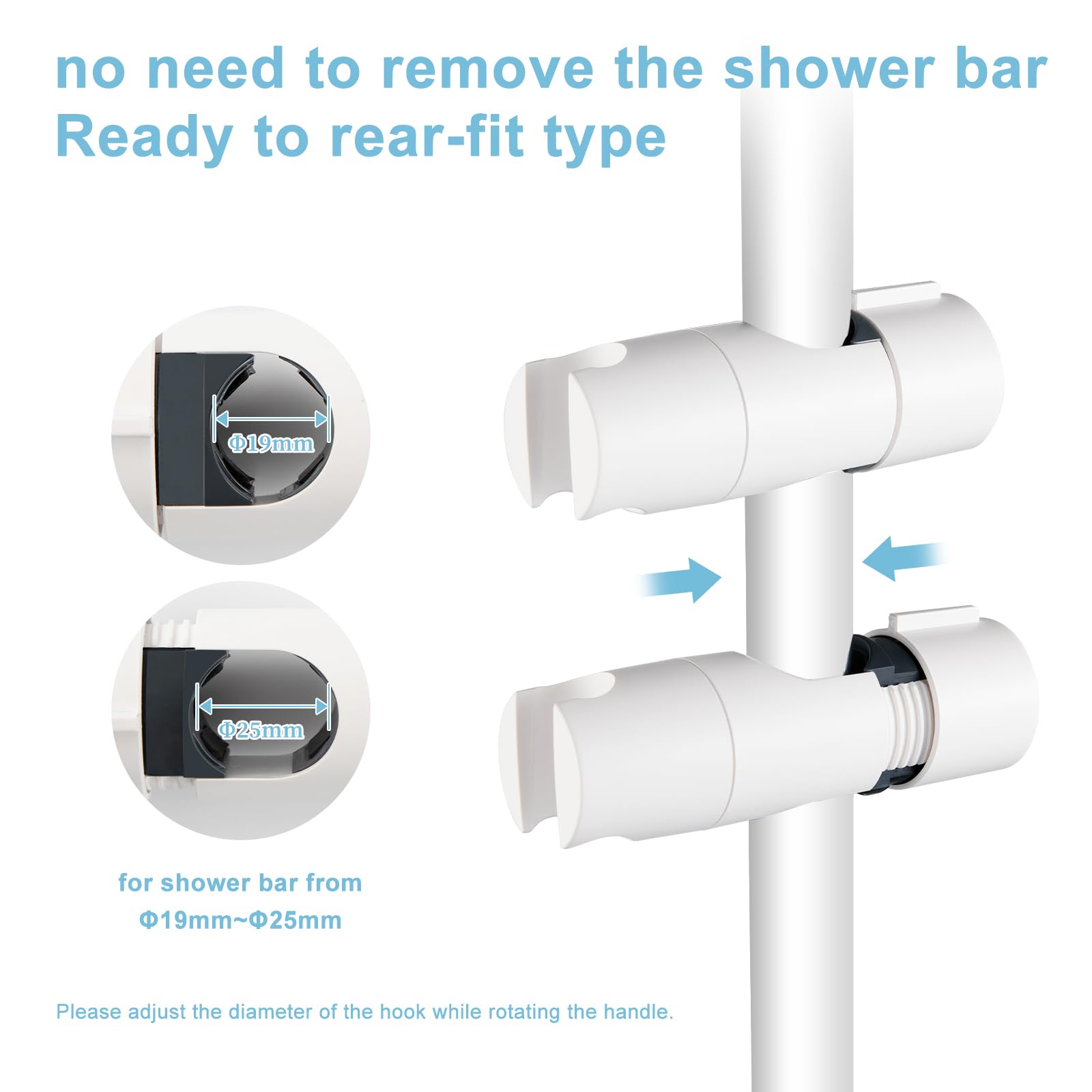 no need to remove the shower bar
Ready to rear-fit type

Φ19mm

Φ25mm

for shower bar from
Φ19mm~Φ25mm

Please adjust the diameter of the hook while rotating the handle.