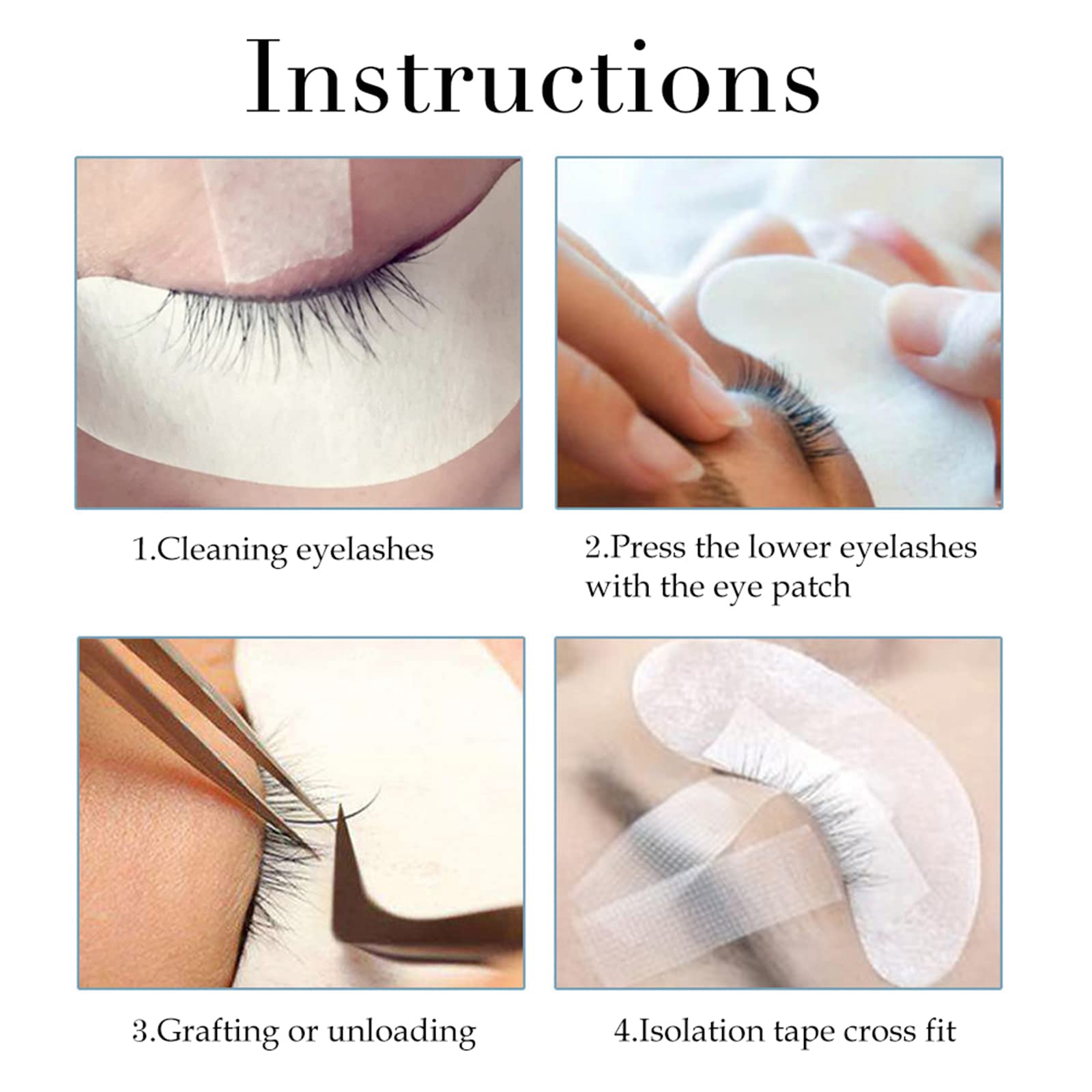 Instructions

1.Cleaning eyelashes

2.Press the lower eyelashes with the eye patch

3.Grafting or unloading

4.Isolation tape cross fit