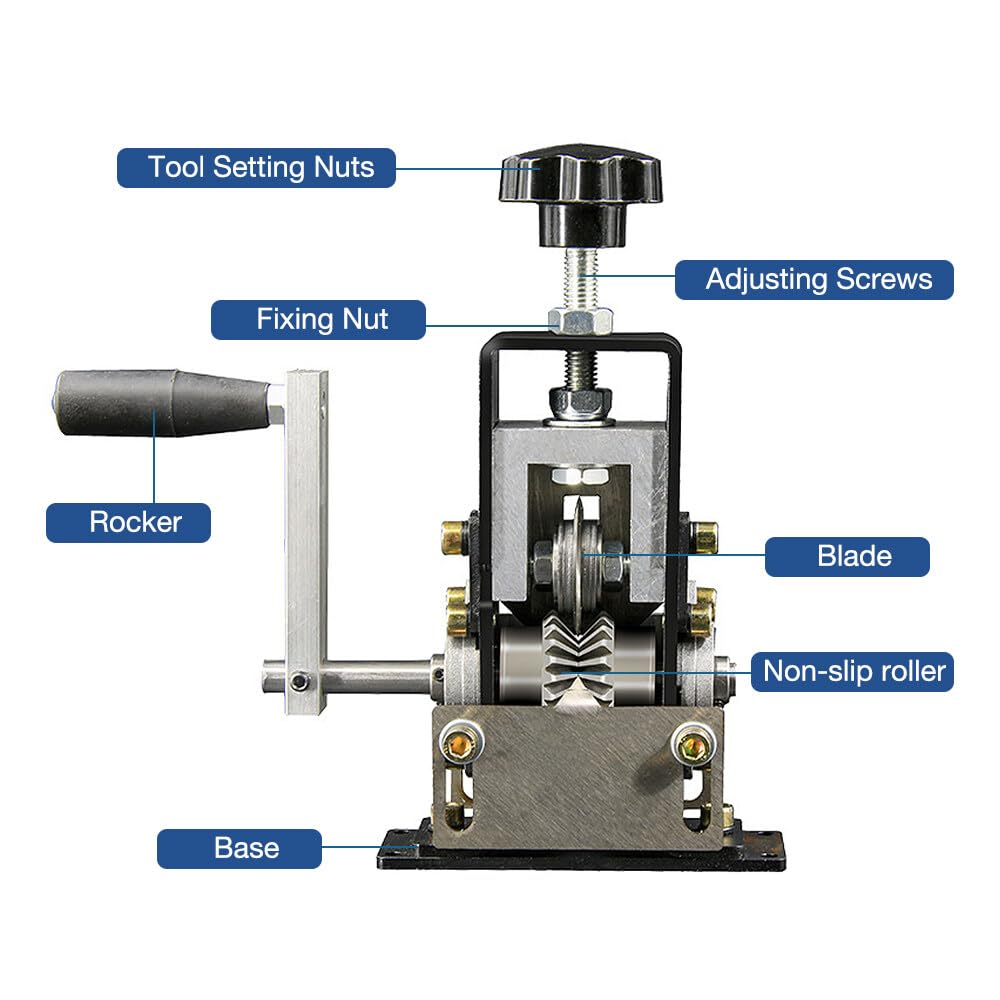 Tool Setting Nuts

Adjusting Screws

Fixing Nut

Rocker

Blade

Non-slip roller

Base