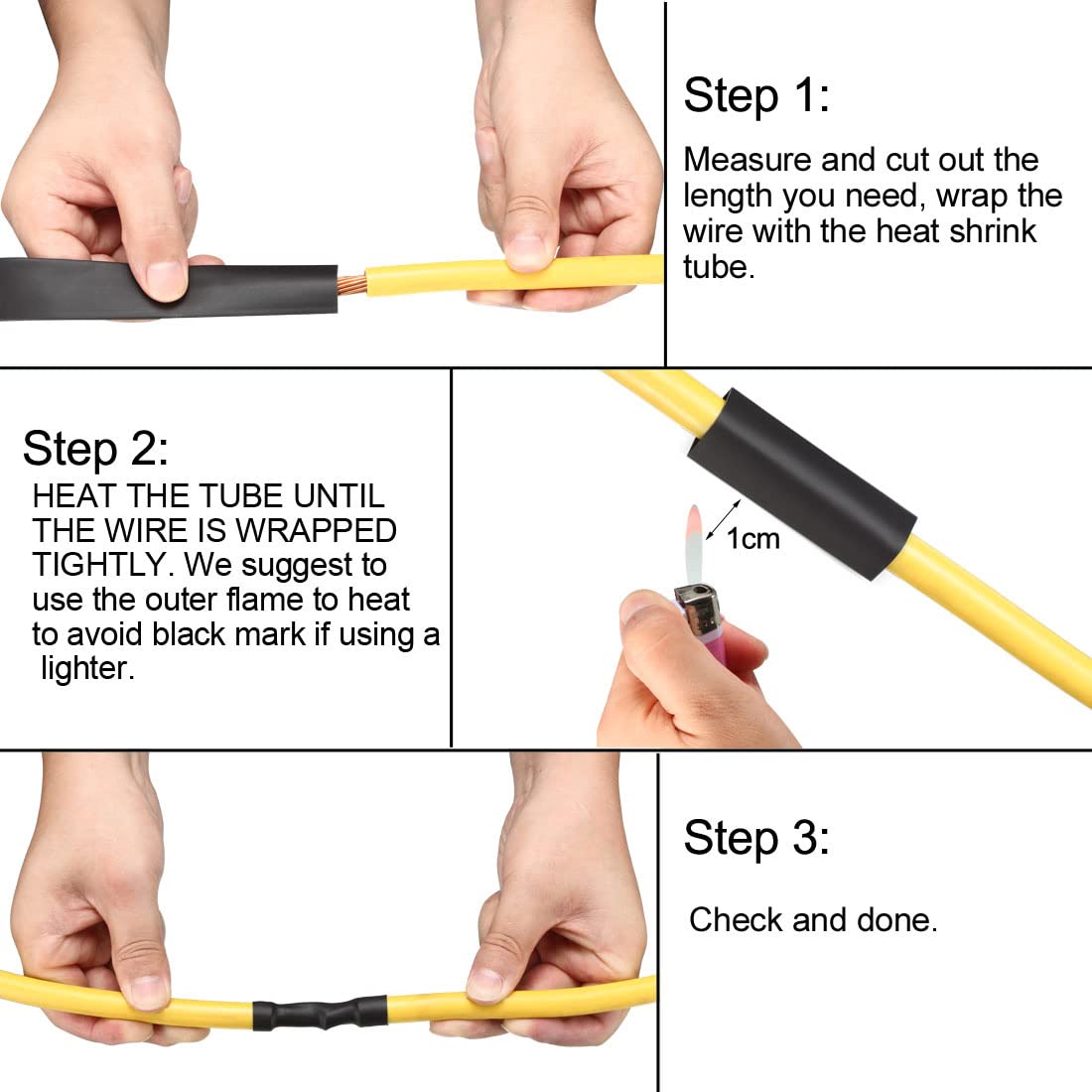 Step 1:

Measure and cut out the length you need, wrap the wire with the heat shrink tube.

Step 2:

HEAT THE TUBE UNTIL THE WIRE IS WRAPPED TIGHTLY. We suggest to use the outer flame to heat to avoid black mark if using a lighter.

1cm

Step 3:

Check and done.