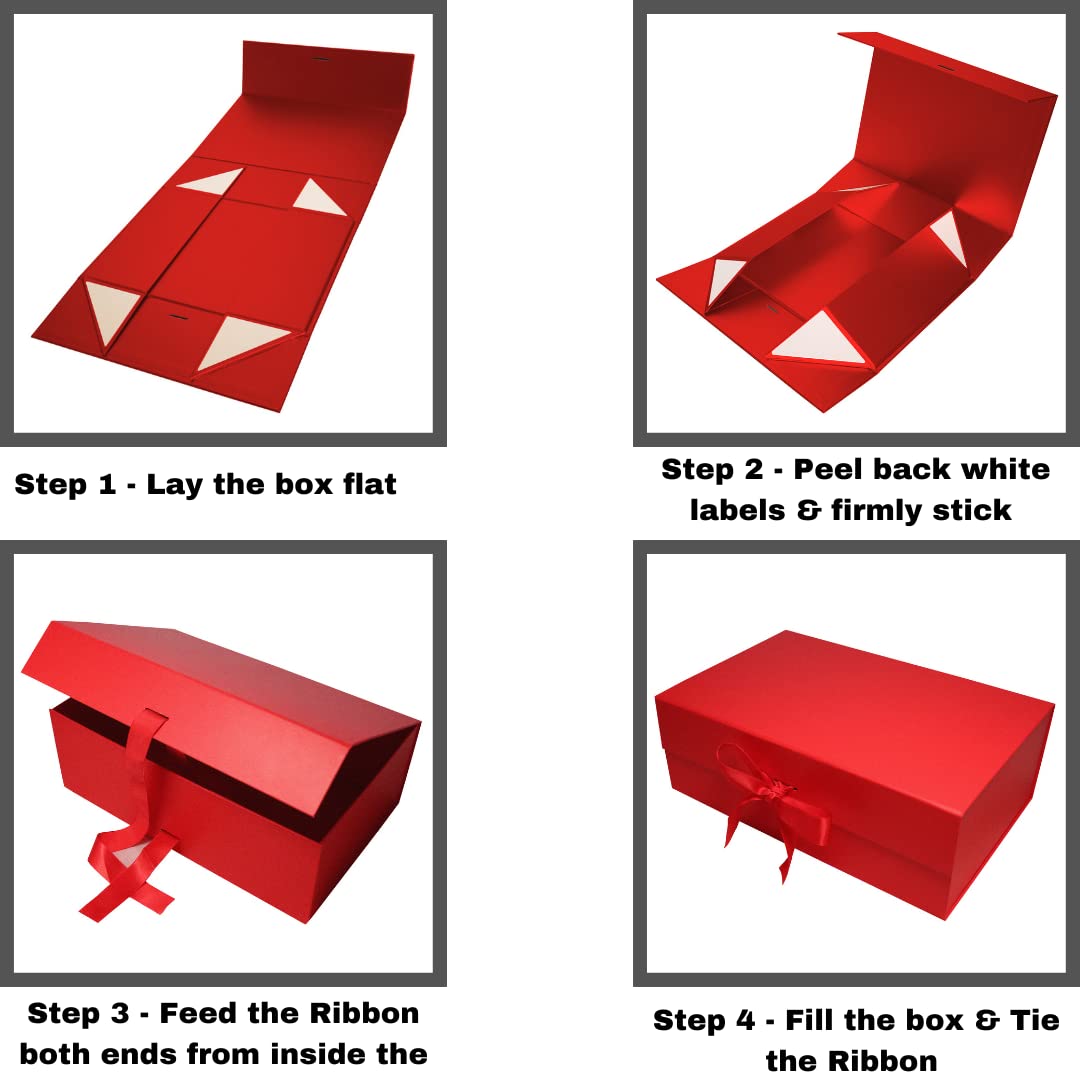 Step 1 - Lay the box flat

Step 2 - Peel back white labels & firmly stick

Step 3 - Feed the Ribbon both ends from inside the

Step 4 - Fill the box & Tie the Ribbon