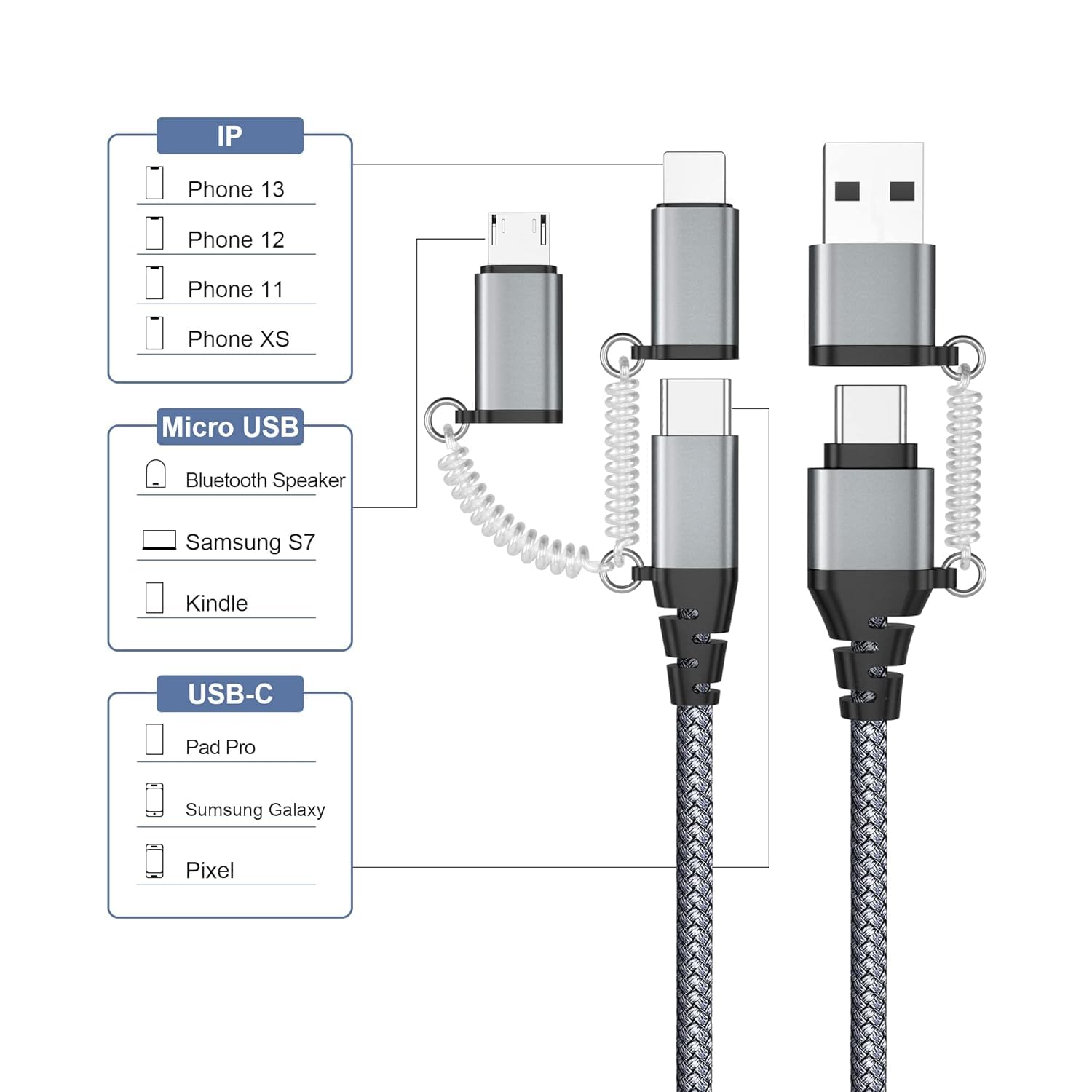 IP

Phone 13

Phone 12

Phone 11

Phone XS

Micro USB

Bluetooth Speaker

Samsung S7

Kindle

USB-C

Pad Pro

Sumsung Galaxy

Pixel