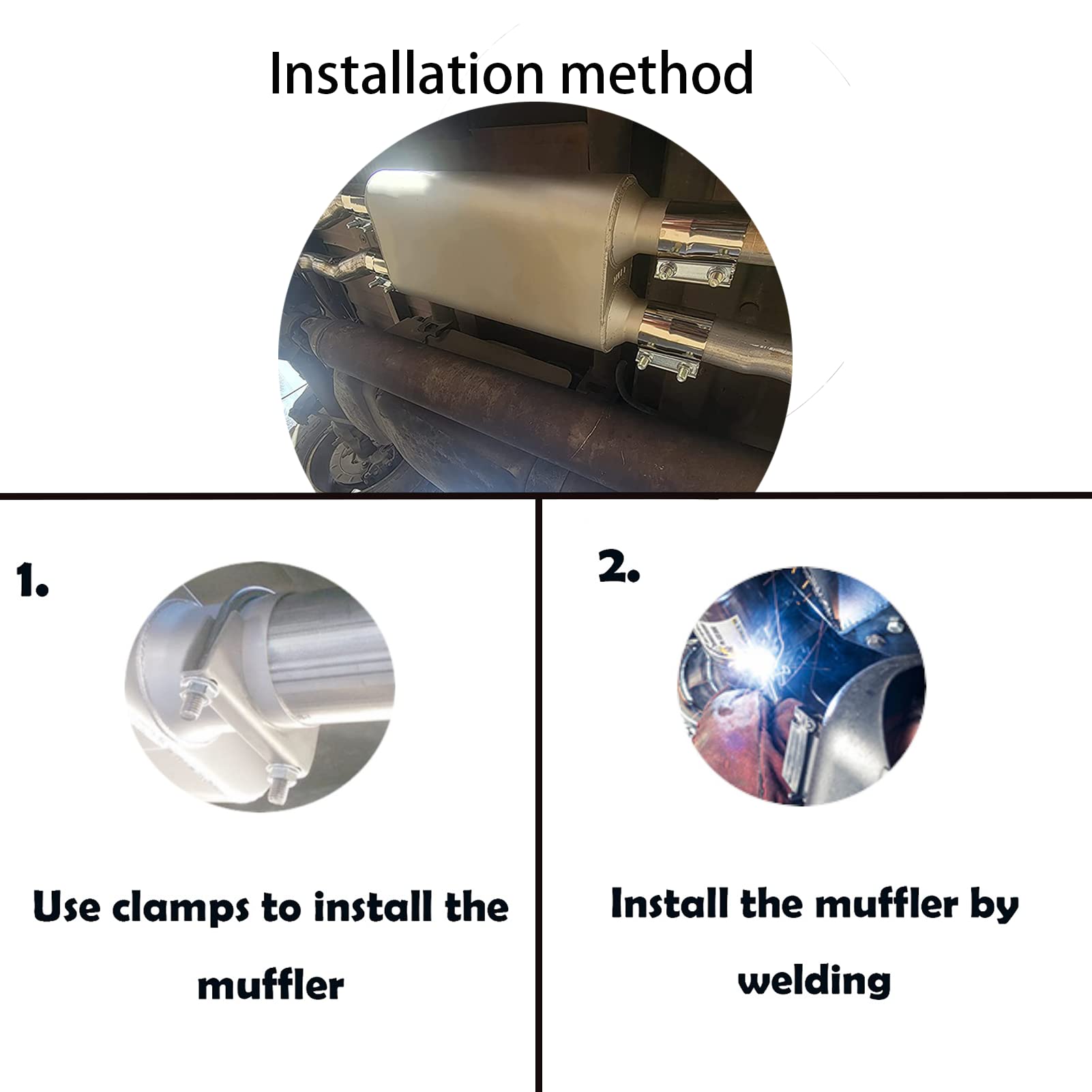 Installation method

1.

Use clamps to install the muffler

2.

Install the muffler by welding