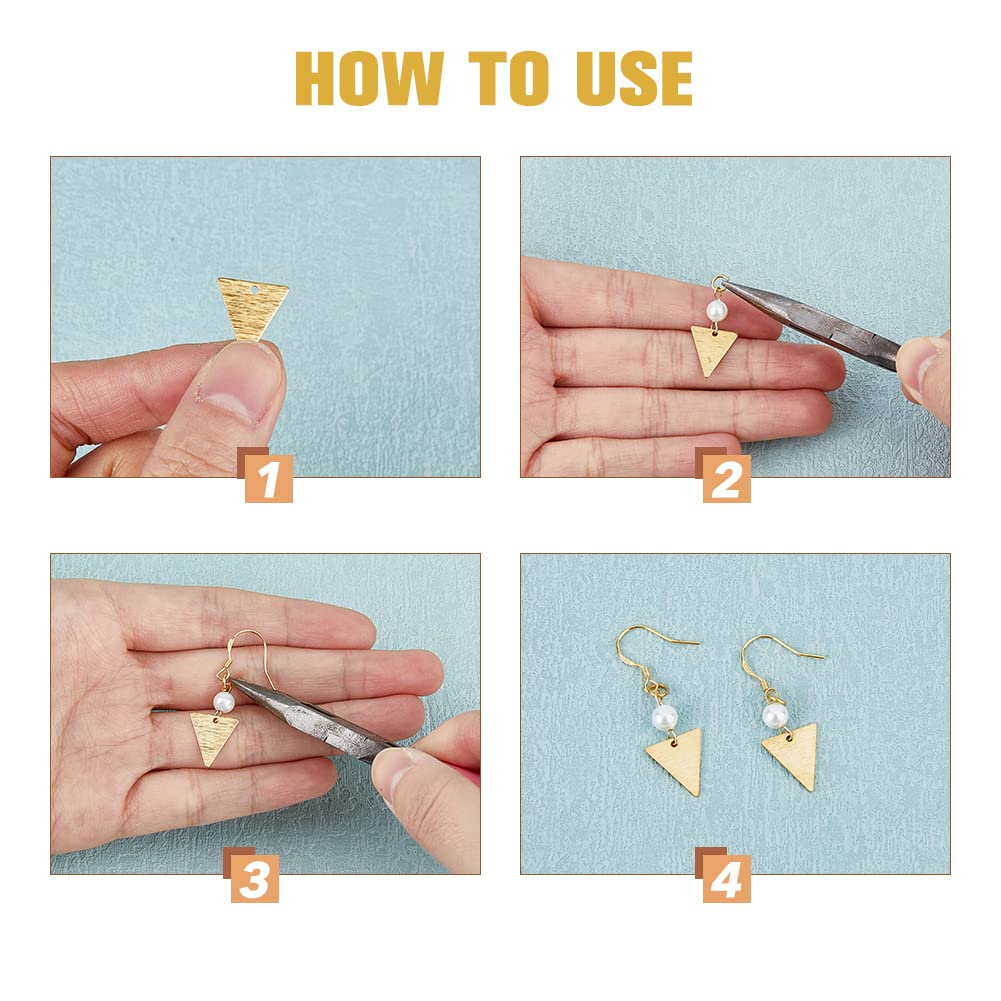 HOW TO USE

1

2

3

4