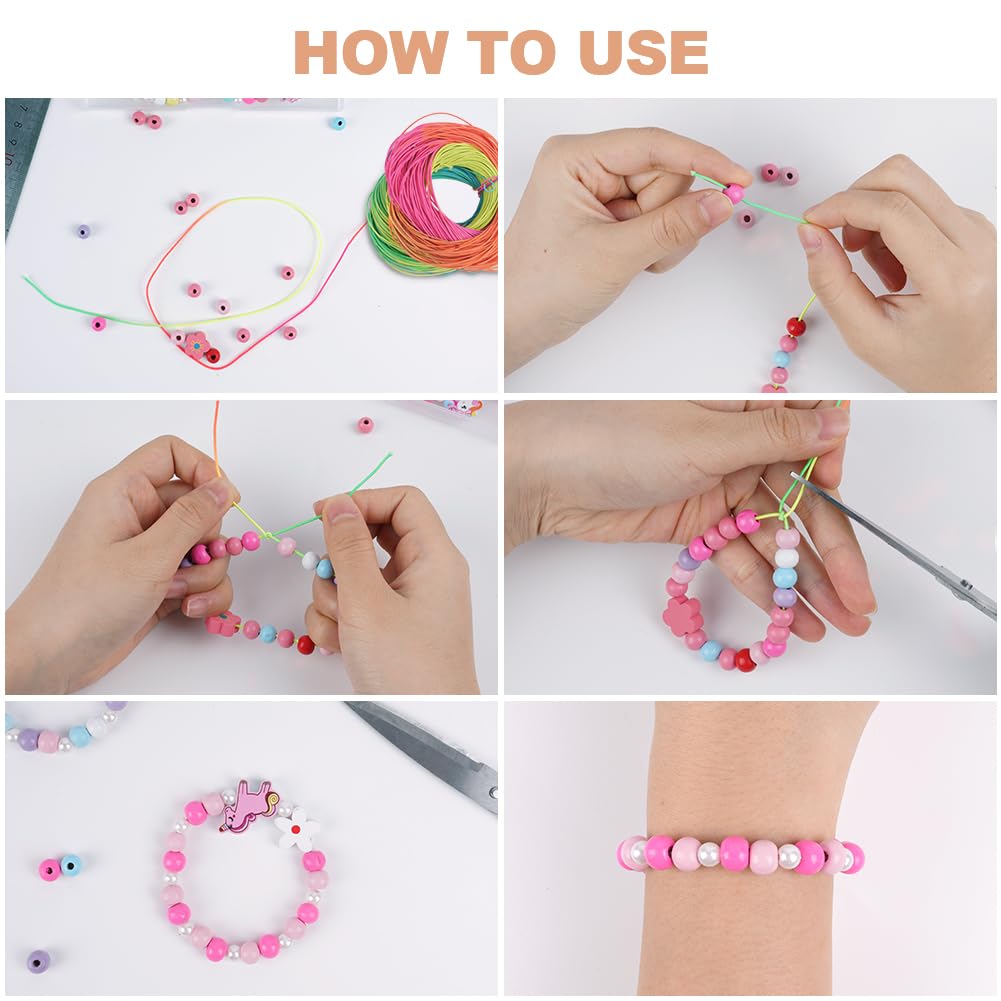 HOW TO USE