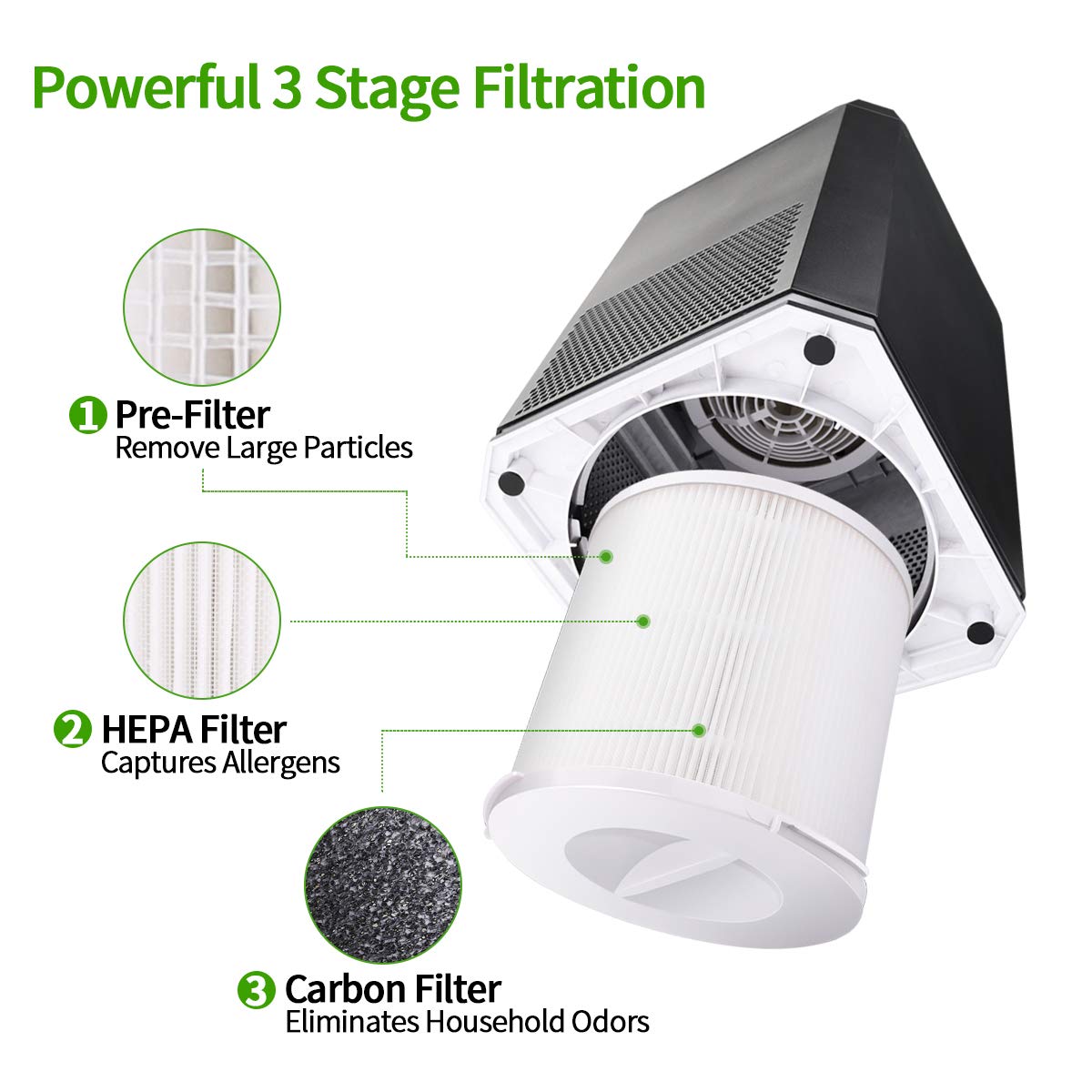 Powerful 3 Stage Filtration

1 Pre-Filter
Remove Large Particles

2 HEPA Filter
Captures Allergens

3 Carbon Filter
Eliminates Household Odors