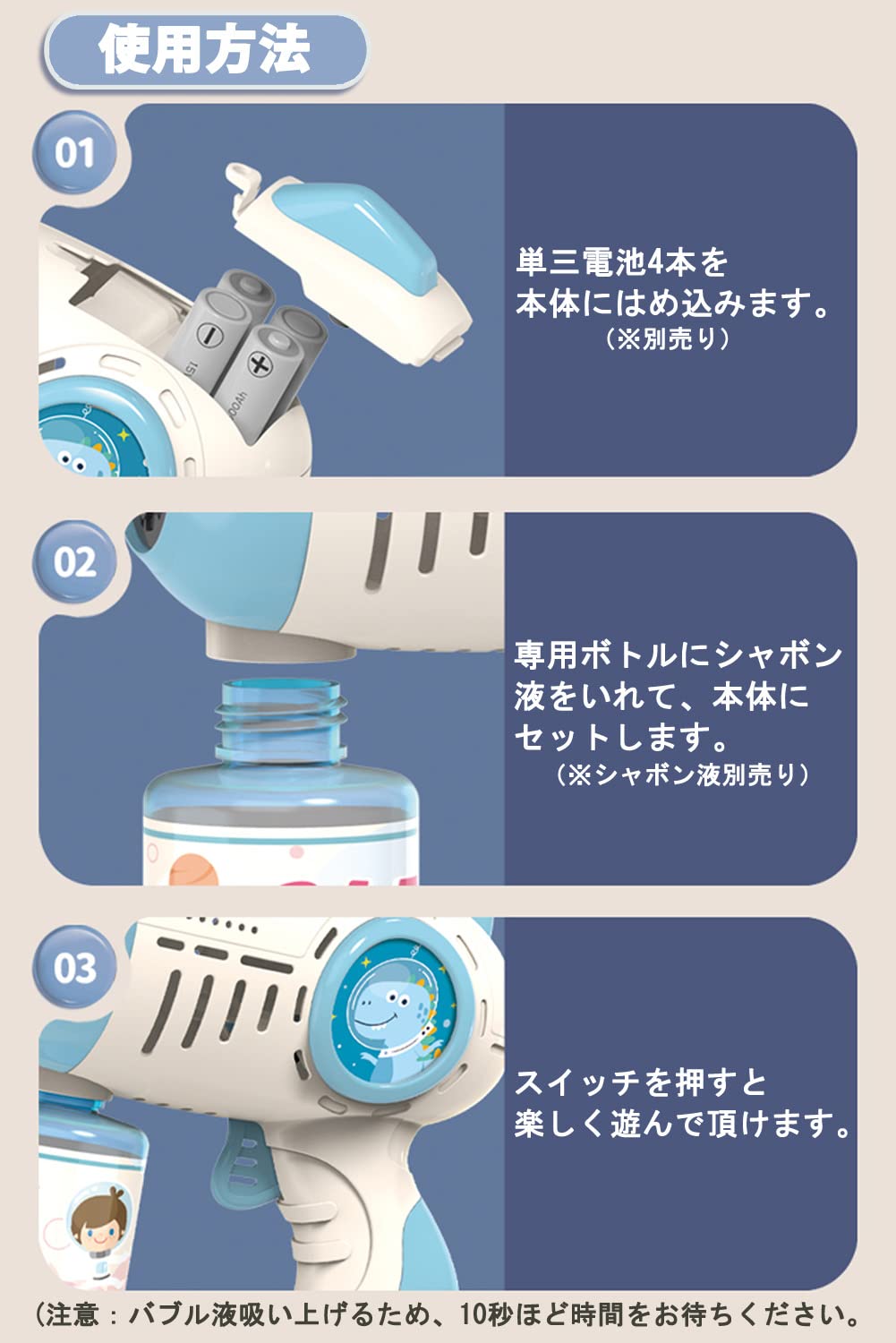 使用方法

01

単三電池4本を本体にはめ込みます。
（※別売り）

02

専用ボトルにシャボン液をいれて、本体にセットします。
（※シャボン液別売り）

03

スイッチを押すと楽しく遊んで頂けます。

（注意：バブル液吸い上げるため、10秒ほど時間をお待ちください。