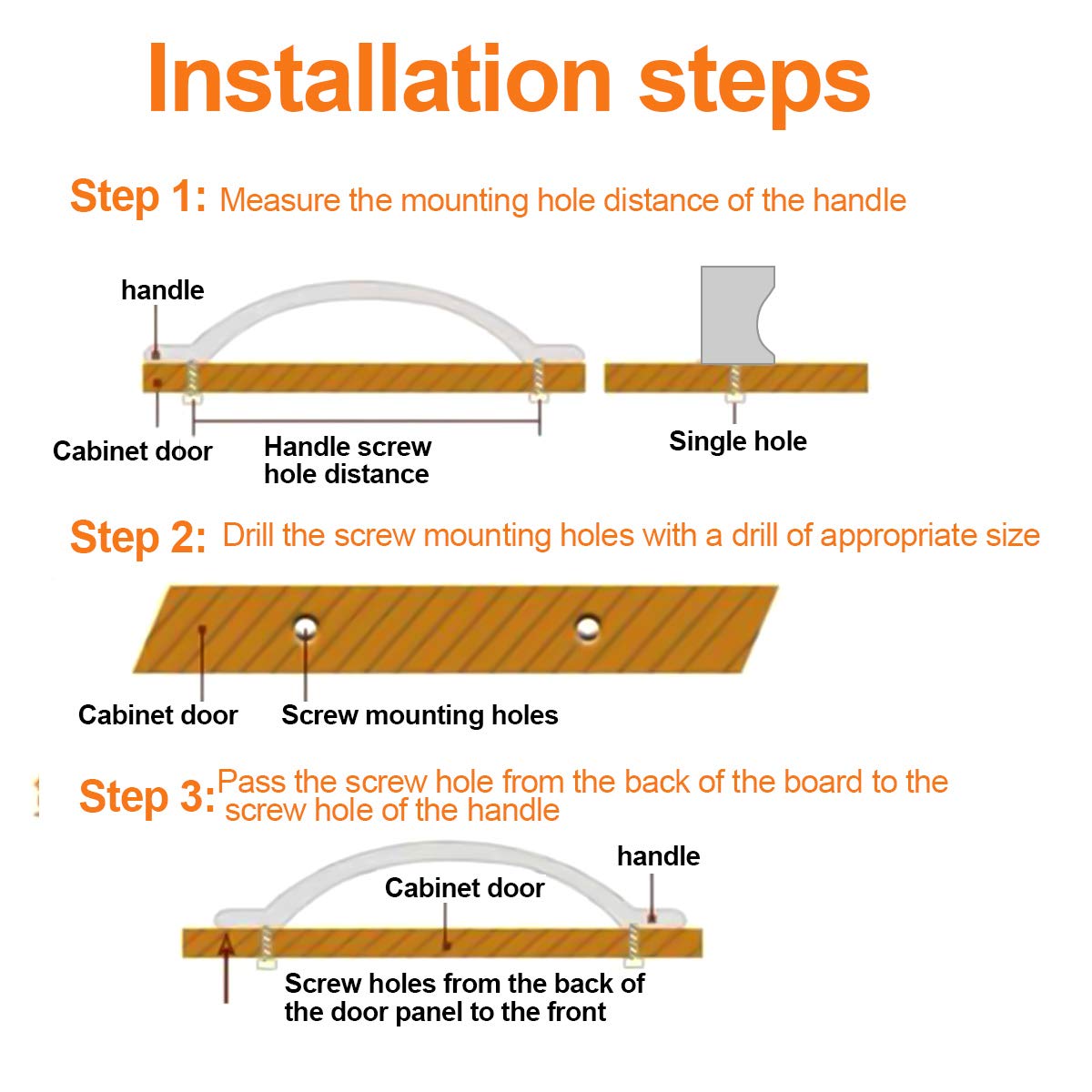 Installation steps

Step 1: Measure the mounting hole distance of the handle

handle

Cabinet door

Handle screw hole distance

Single hole

Step 2: Drill the screw mounting holes with a drill of appropriate size

Cabinet door

Screw mounting holes

Step 3: Pass the screw hole from the back of the board to the screw hole of the handle

handle

Cabinet door

Screw holes from the back of the door panel to the front