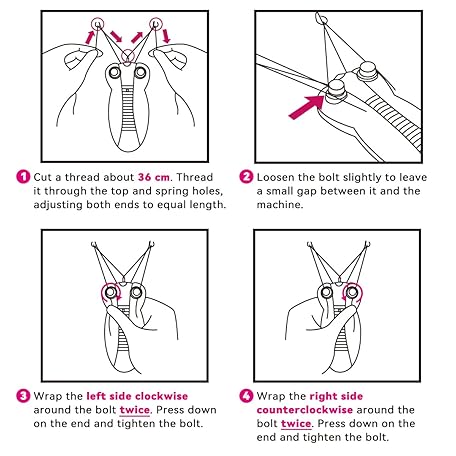 1 Cut a thread about 36 cm. Thread it through the top and spring holes, adjusting both ends to equal length.

2 Loosen the bolt slightly to leave a small gap between it and the machine.

3 Wrap the left side clockwise around the bolt twice. Press down on the end and tighten the bolt.

4 Wrap the right side counterclockwise around the bolt twice. Press down on the end and tighten the bolt.