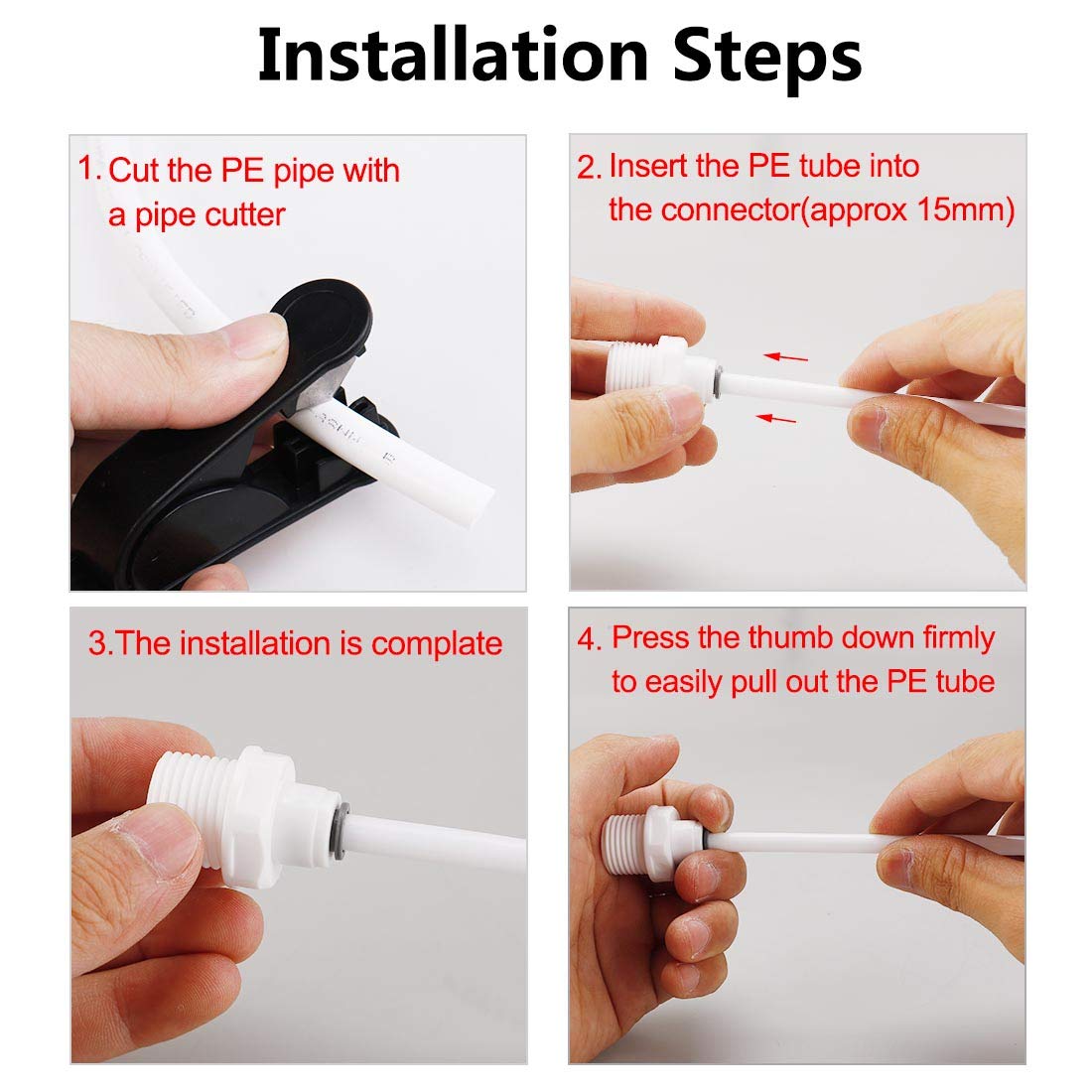 Installation Steps

1. Cut the PE pipe with a pipe cutter

2. Insert the PE tube into the connector(approx 15mm)

3.The installation is complate

4. Press the thumb down firmly to easily pull out the PE tube