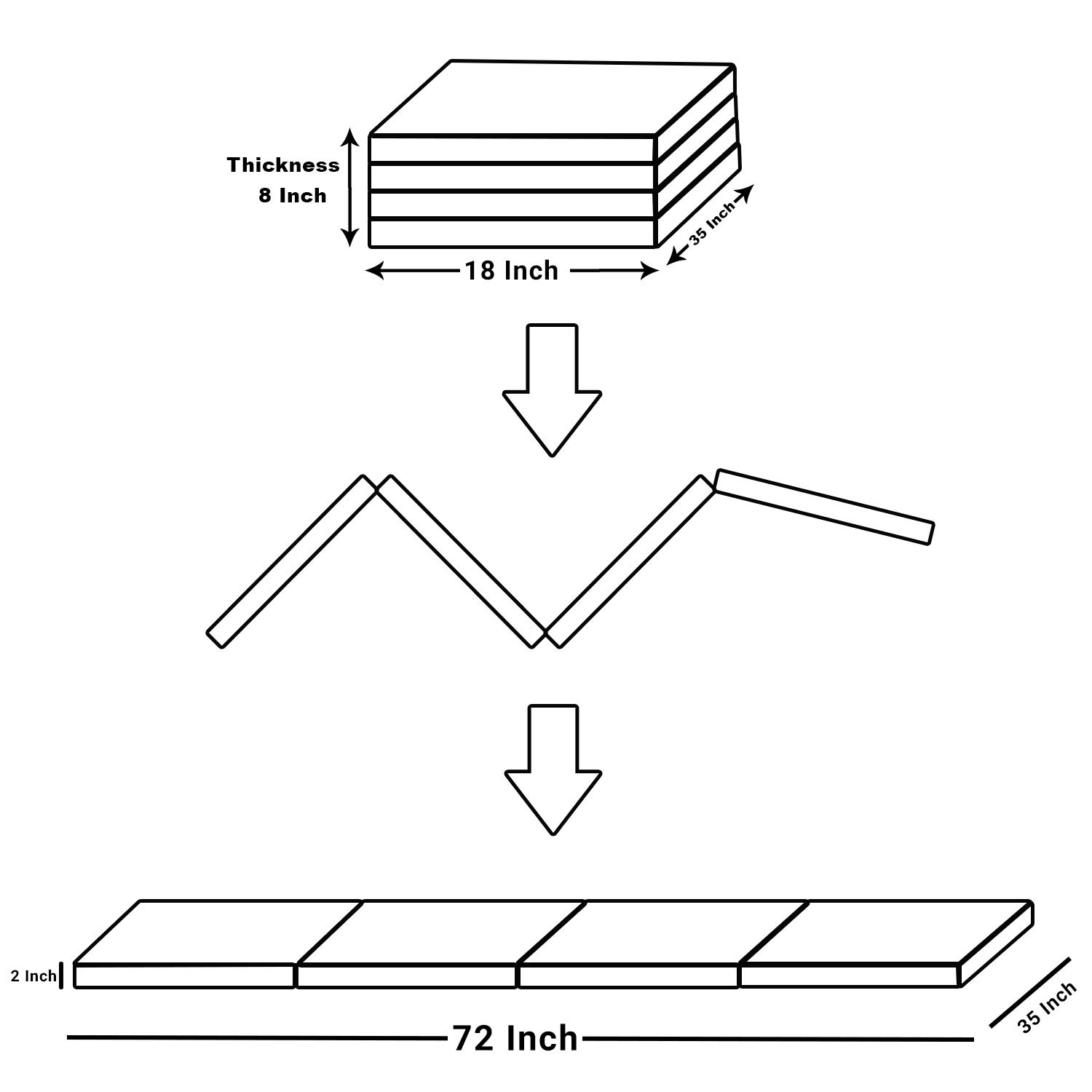 Thickness
8 Inch

35 Inch

18 Inch

2 Inch

72 Inch

35 Inch