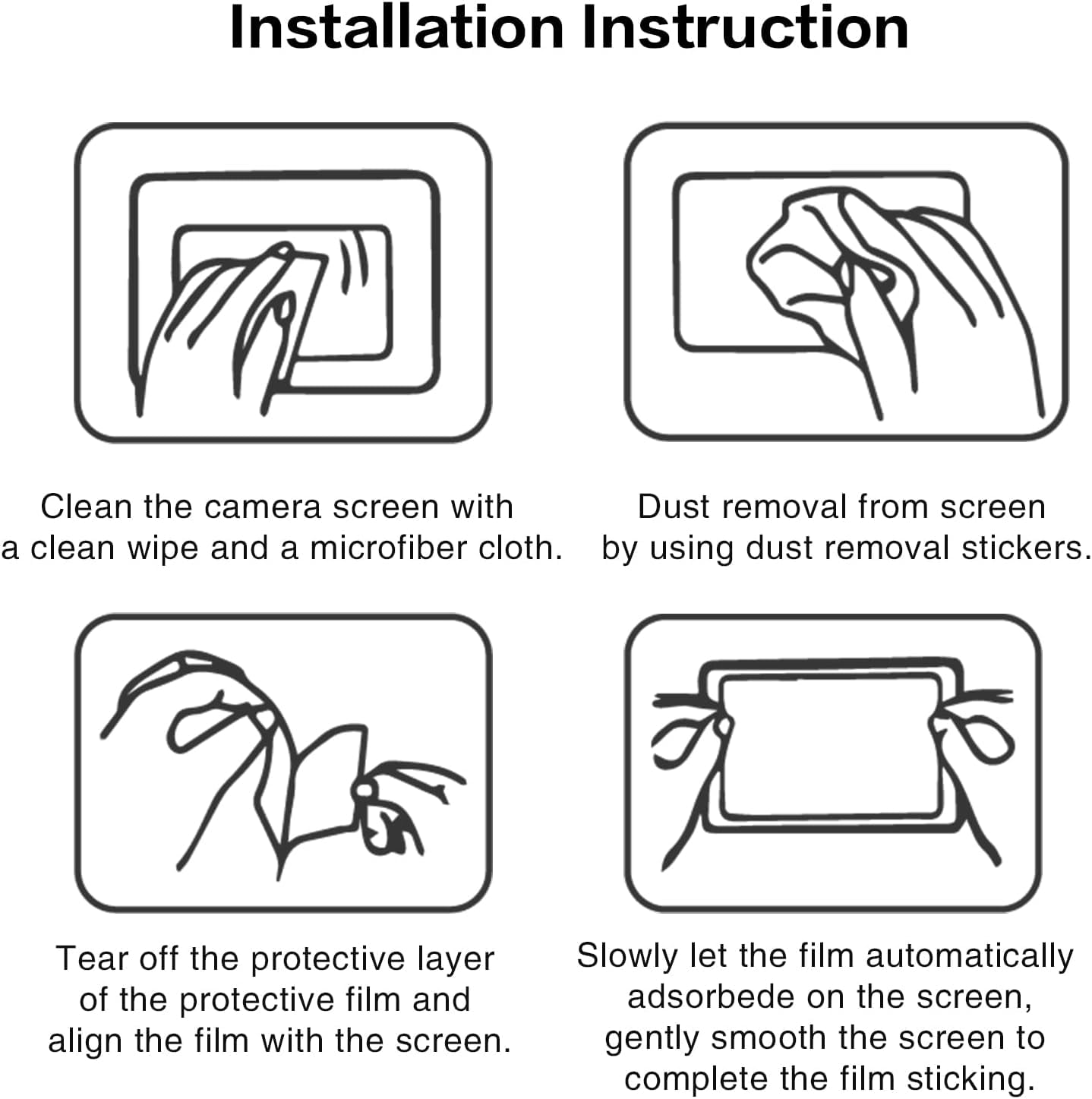 Installation Instruction

Clean the camera screen with a clean wipe and a microfiber cloth.

Dust removal from screen by using dust removal stickers.

Tear off the protective layer of the protective film and align the film with the screen.

Slowly let the film automatically adsorbede on the screen, gently smooth the screen to complete the film sticking.