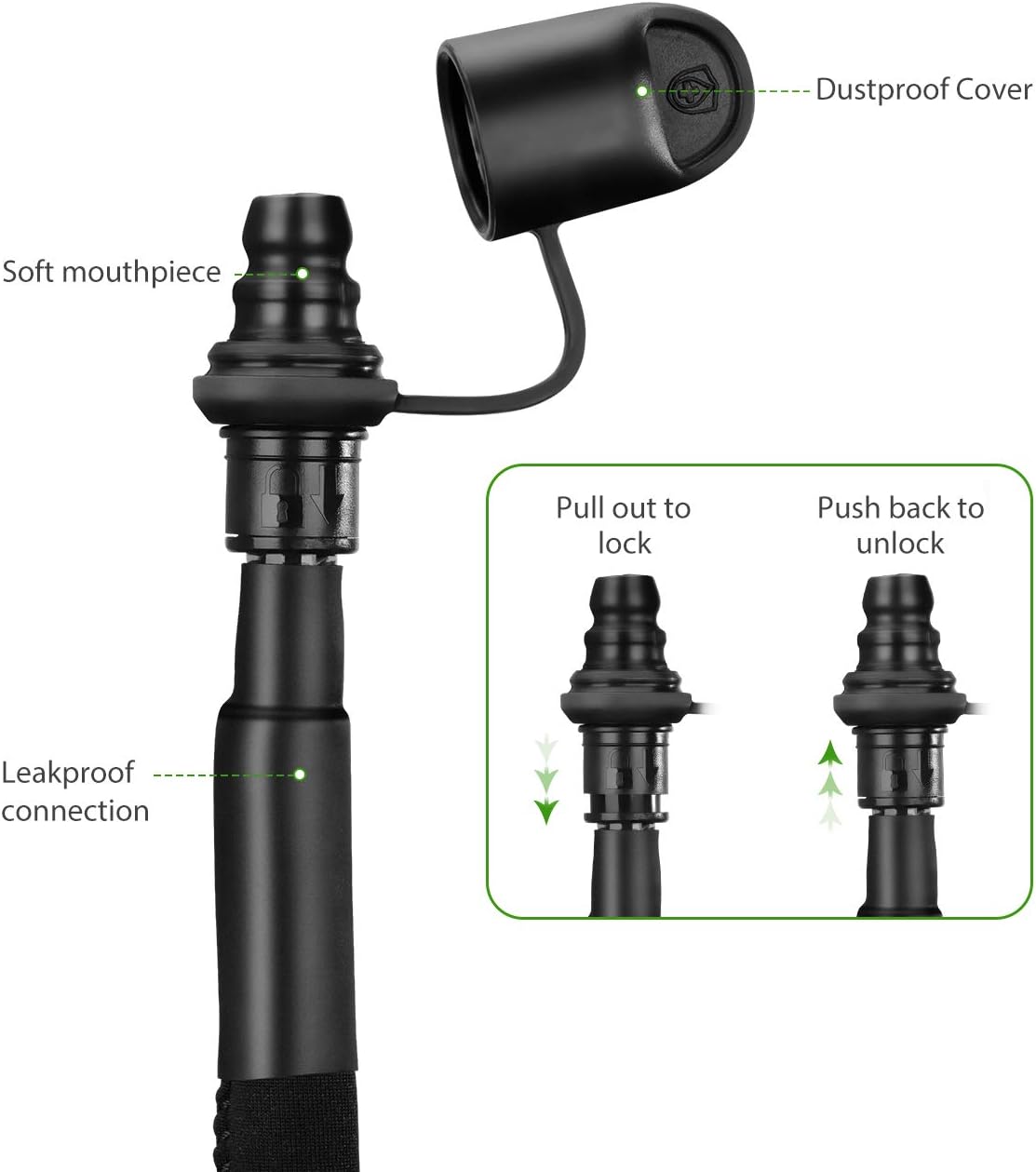 Dustproof Cover

Soft mouthpiece

Leakproof connection

Pull out to lock

Push back to unlock