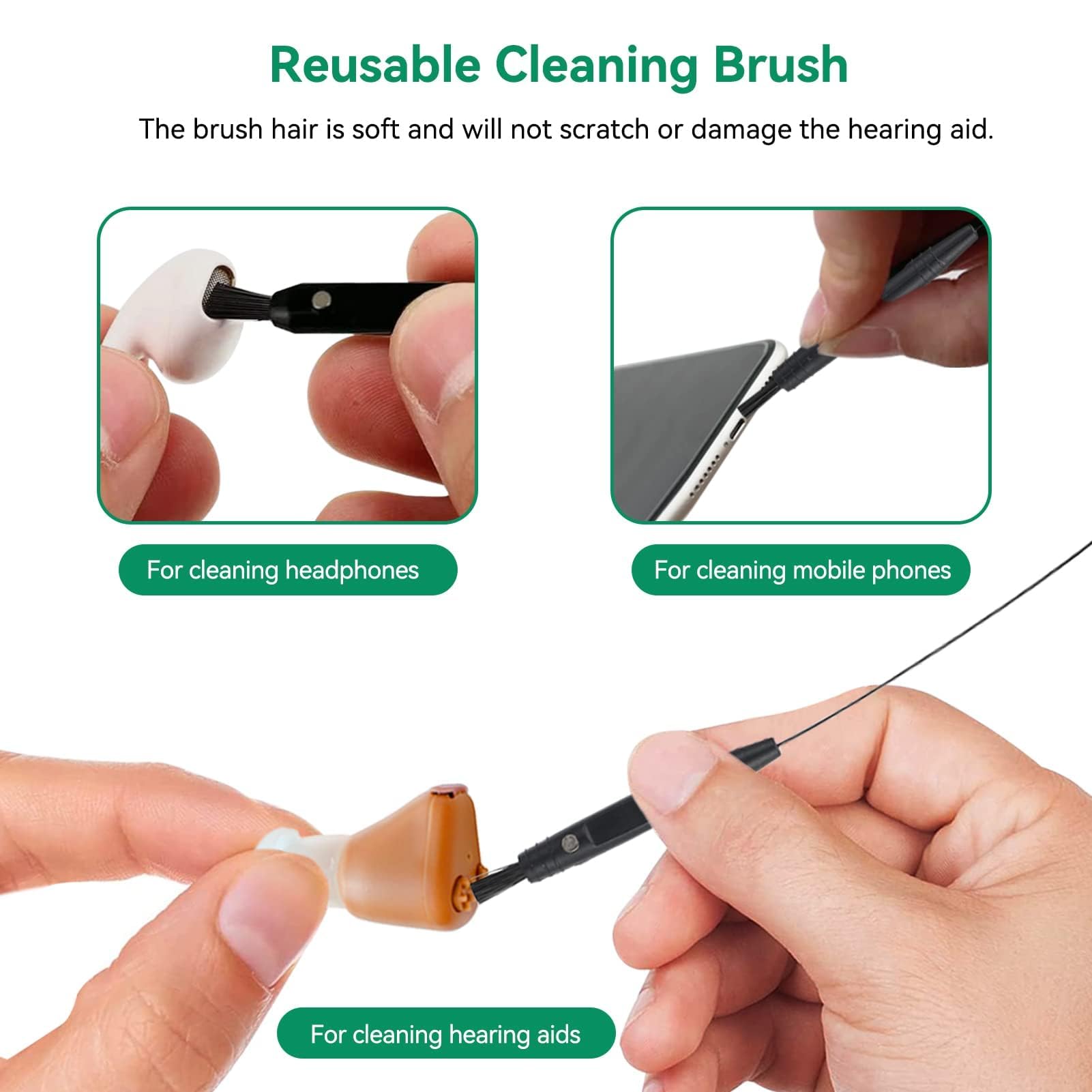 Reusable Cleaning Brush

The brush hair is soft and will not scratch or damage the hearing aid.

For cleaning headphones

For cleaning mobile phones

For cleaning hearing aids