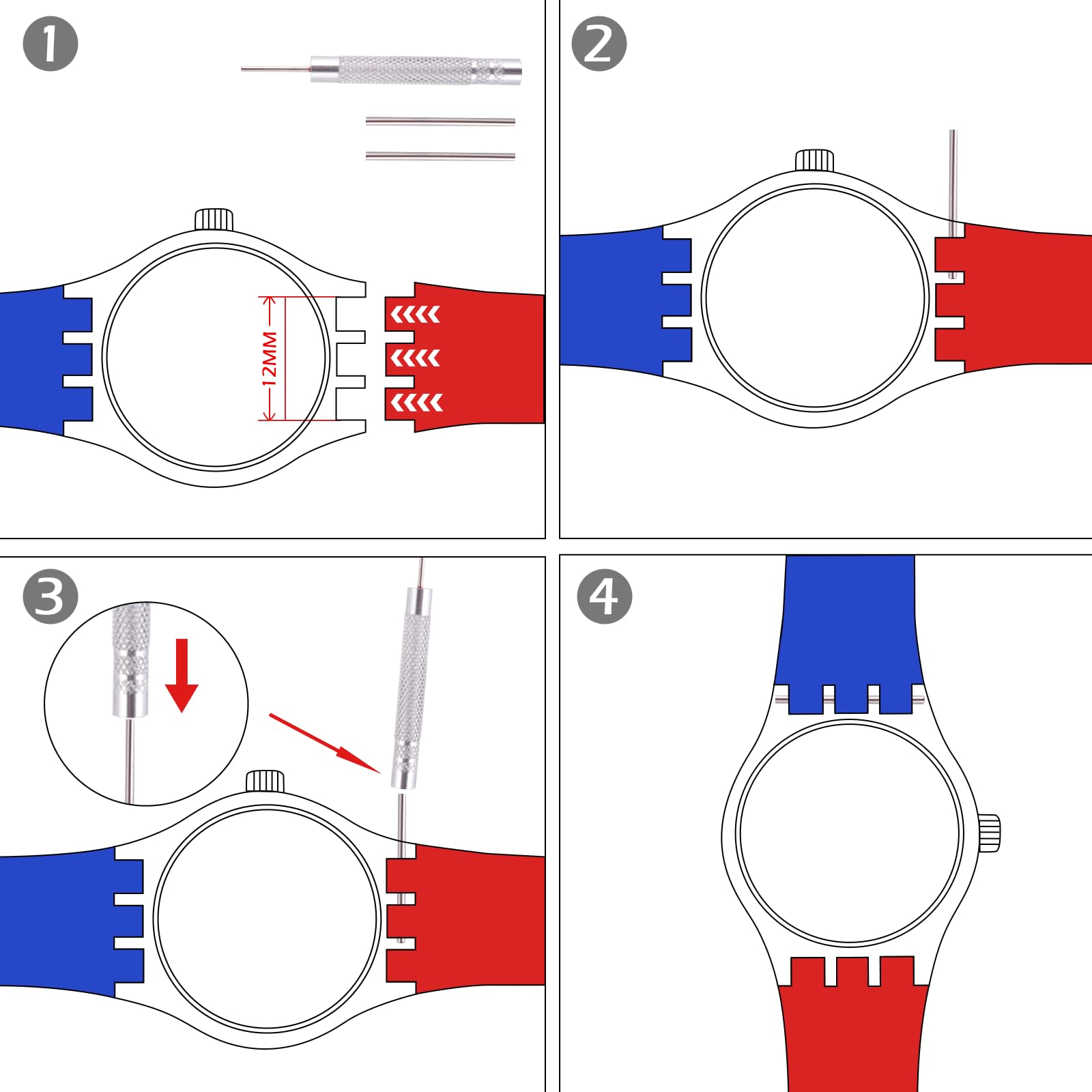 1

12MM

2

3

4