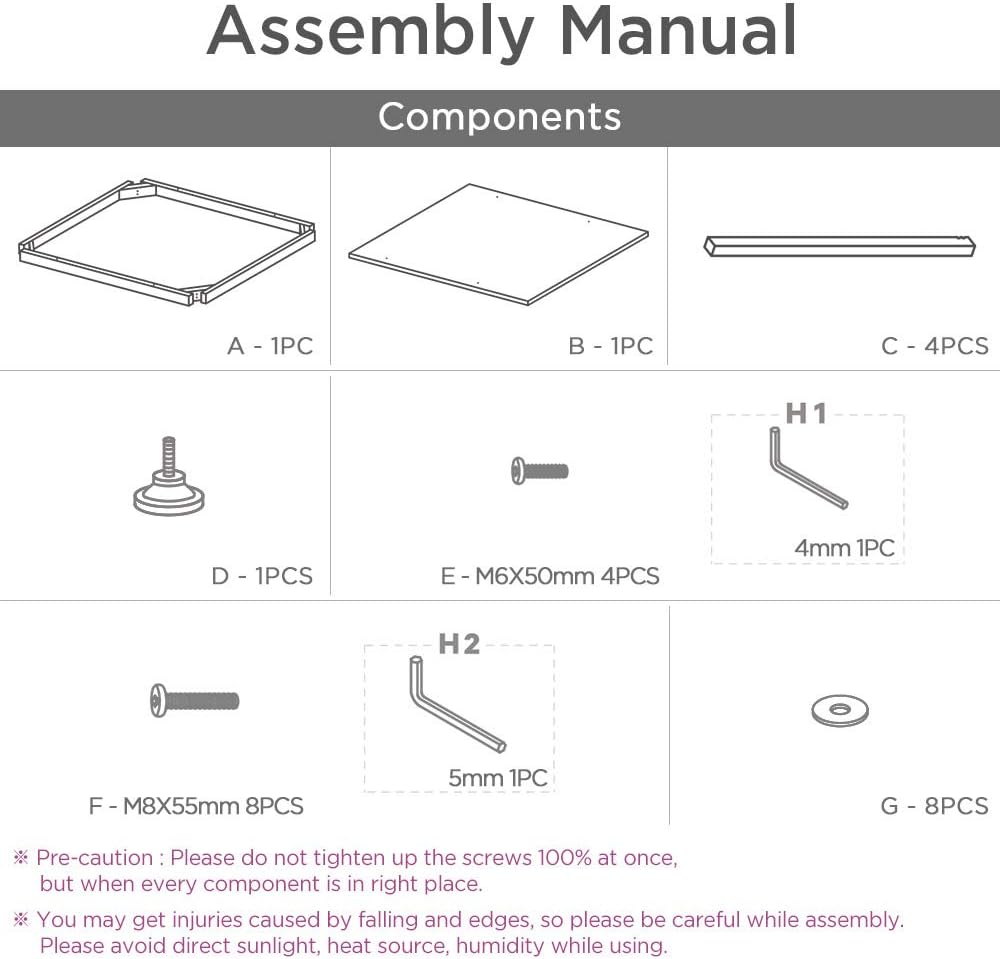 Assembly Manual

Components

A - 1PC

B - 1PC

C - 4PCS

D - 1PCS

E - M6X50mm 4PCS

H1

4mm 1PC

F - M8X55mm 8PCS

H2

5mm 1PC

G - 8PCS

※ Pre-caution : Please do not tighten up the screws 100% at once, but when every component is in right place.

※ You may get injuries caused by falling and edges, so please be careful while assembly. Please avoid direct sunlight, heat source, humidity while using.