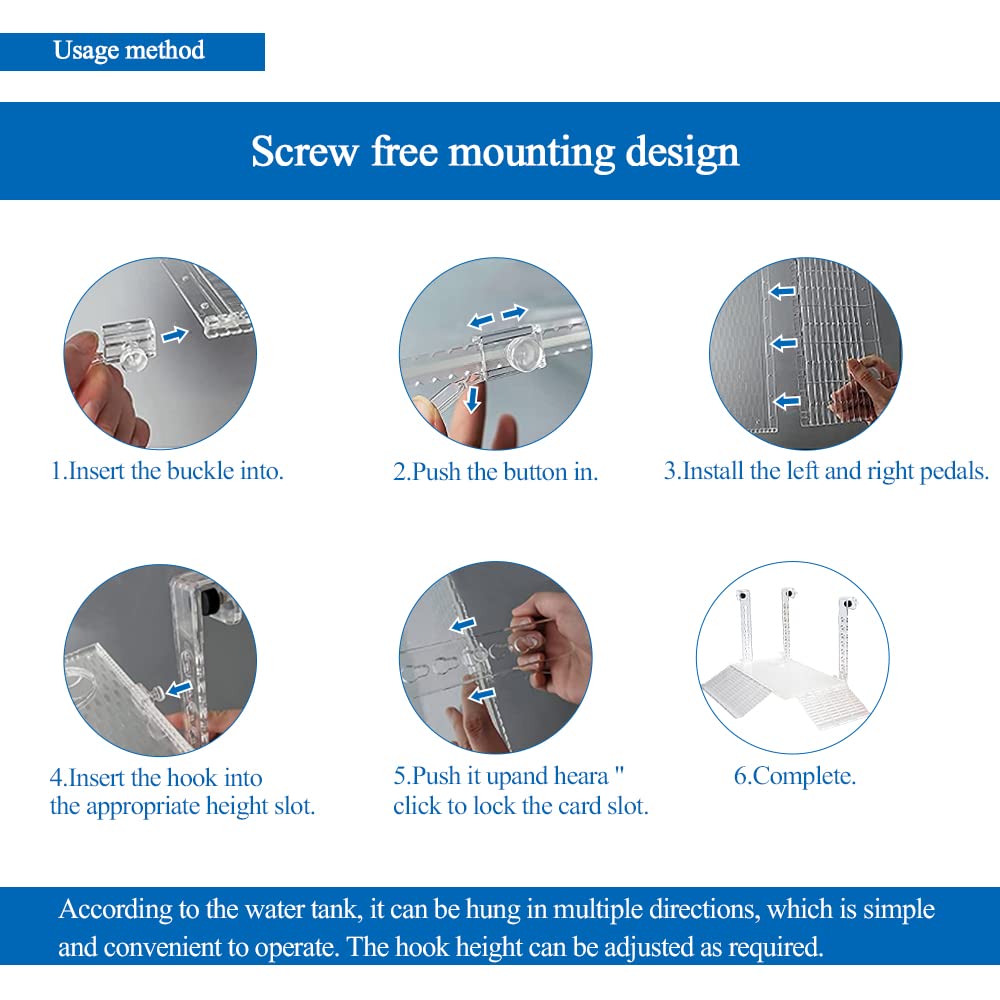 Usage method

Screw free mounting design

1.Insert the buckle into.

2.Push the button in.

3.Install the left and right pedals.

4.Insert the hook into the appropriate height slot.

5.Push it upand heara " click to lock the card slot.

6.Complete.

According to the water tank, it can be hung in multiple directions, which is simple and convenient to operate. The hook height can be adjusted as required.